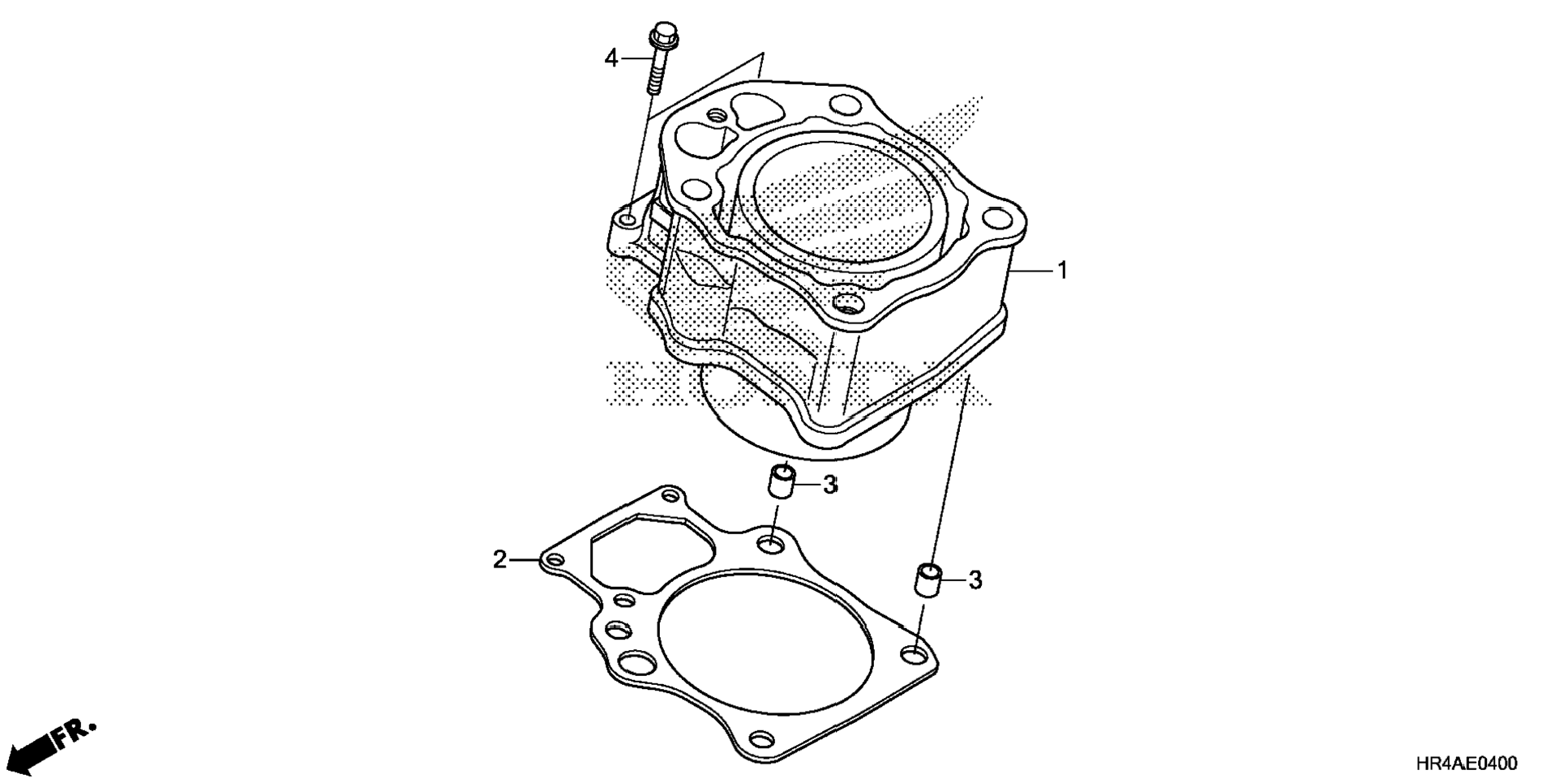 4

1

3

2

3

FR.

HR4AE0400