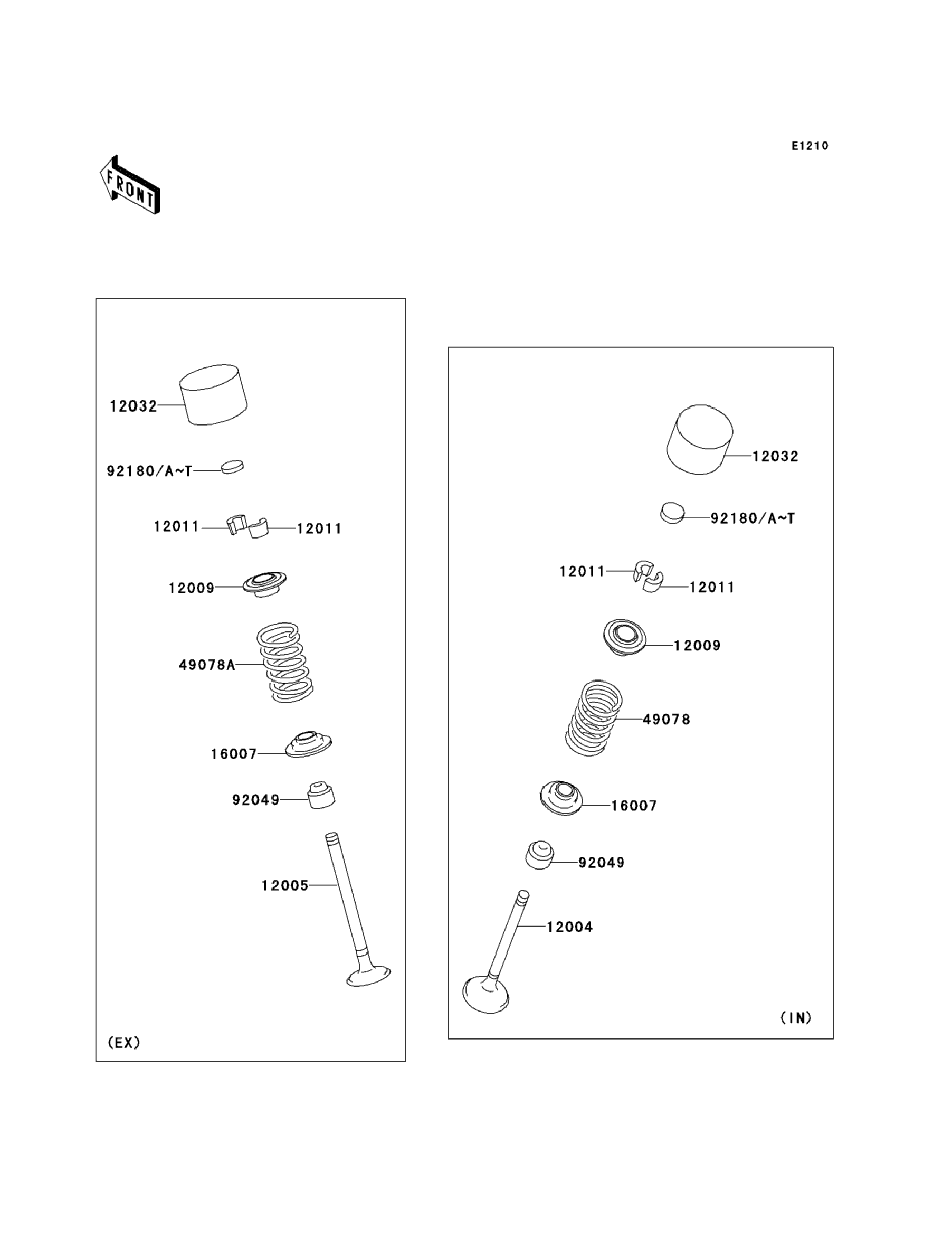 E1210

FRONT

12032
92180/A~T
12011
12011
12009
49078A
16007
92049
12005
(EX)

12032
92180/A~T
12011
12011
12009
49078
16007
92049
12004
(IN)