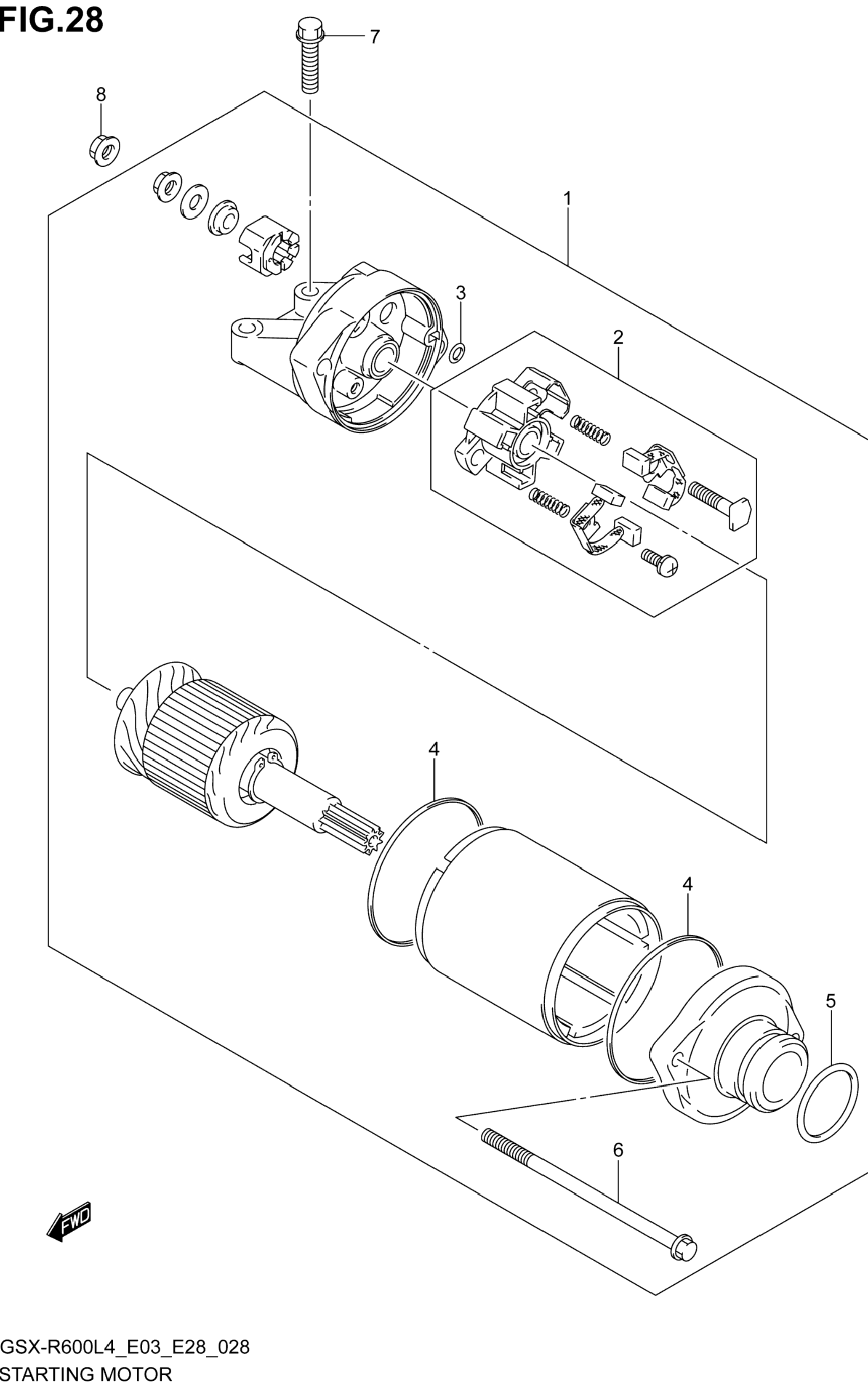 FIG.28

7

8

1

3

2

4

4

5

6

FWD

GSX-R600L4_E03_E28_028
STARTING MOTOR