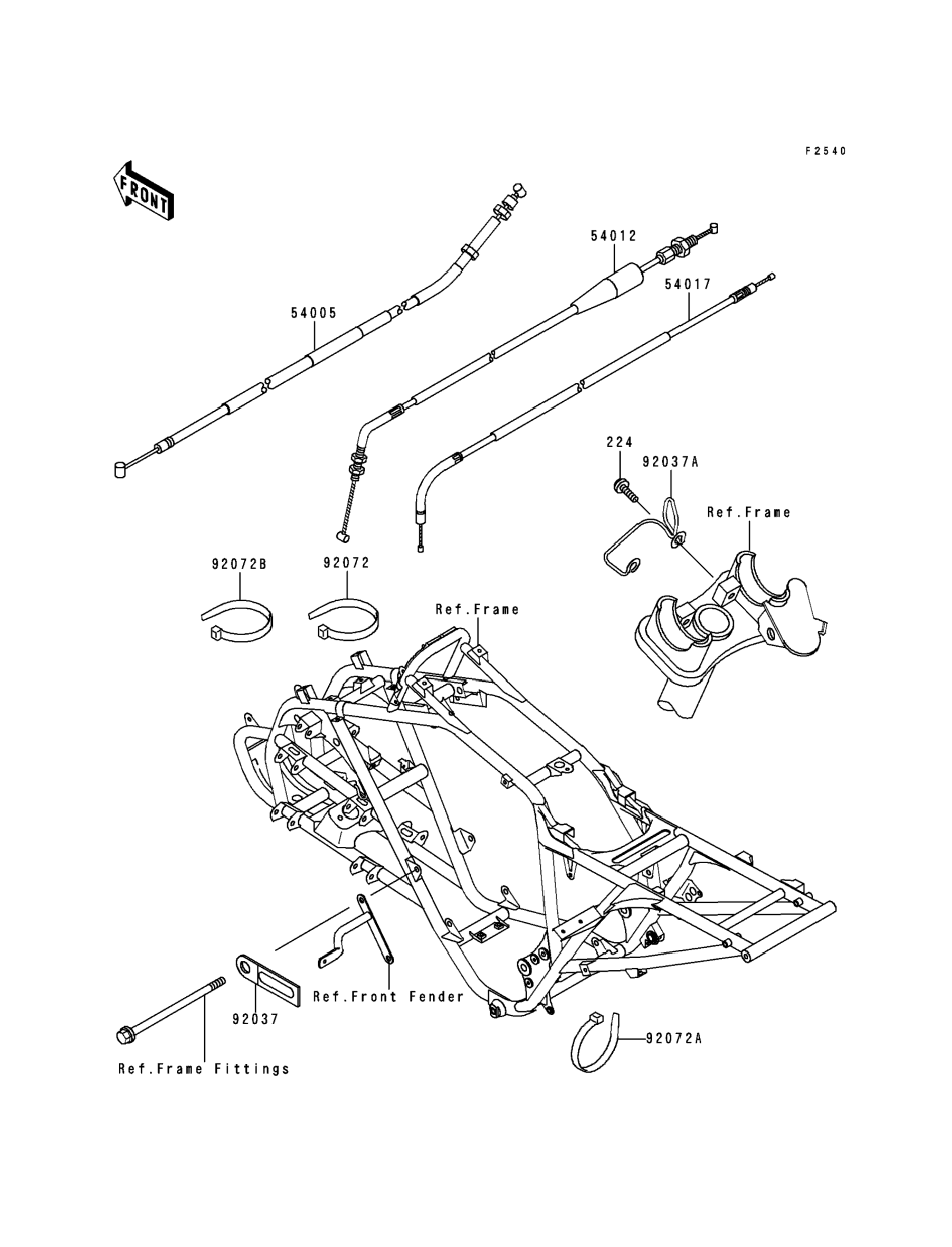 F2540

FRONT

54012

54017

54005

224

92037A

Ref.Frame

92072B

92072

Ref.Frame

Ref.Front Fender

92037

92072A

Ref.Frame Fittings