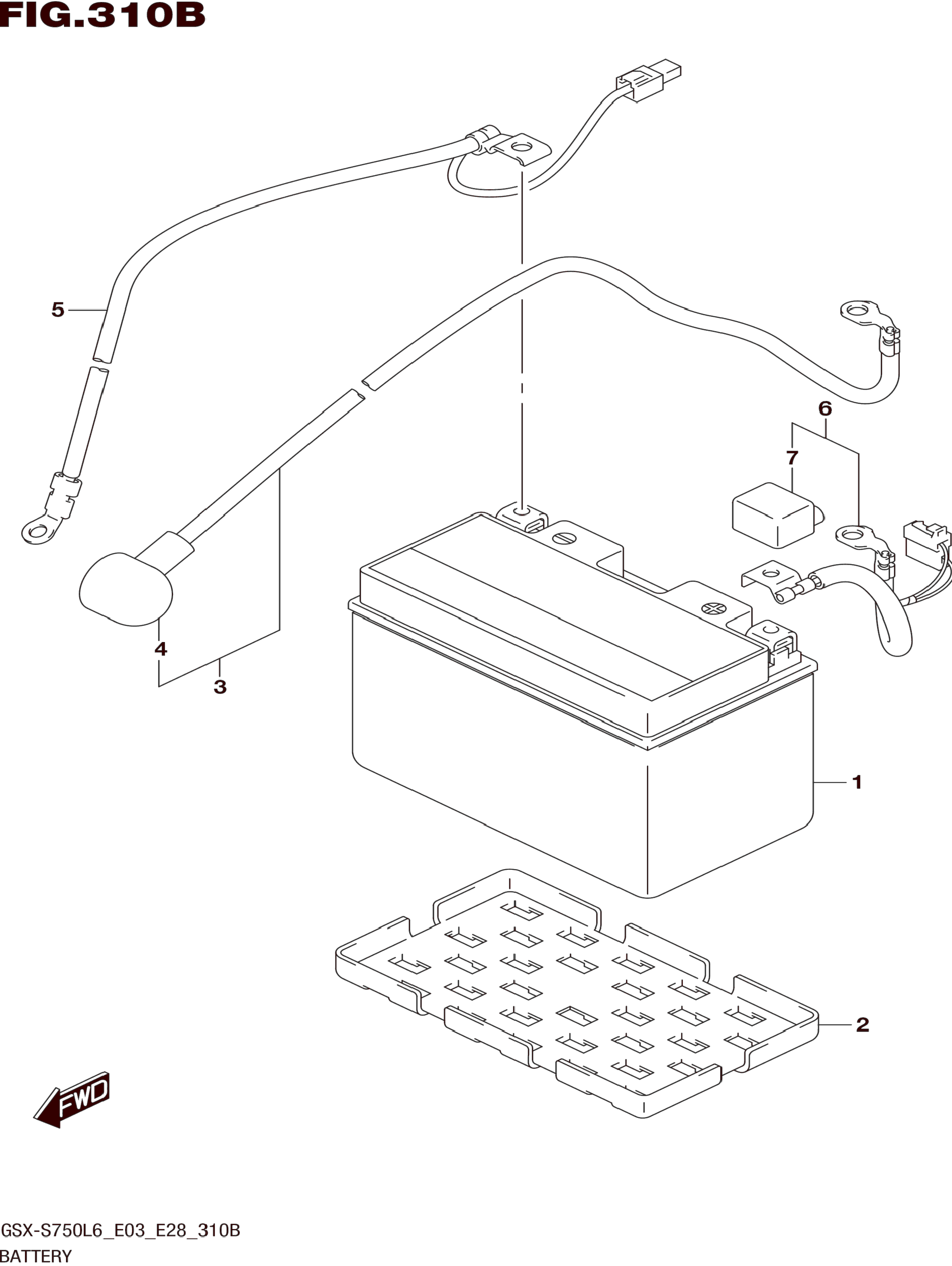 FIG.310B

5

6

7

4

3

1

2

FWD

GSX-S750L6_E03_E28_310B
BATTERY