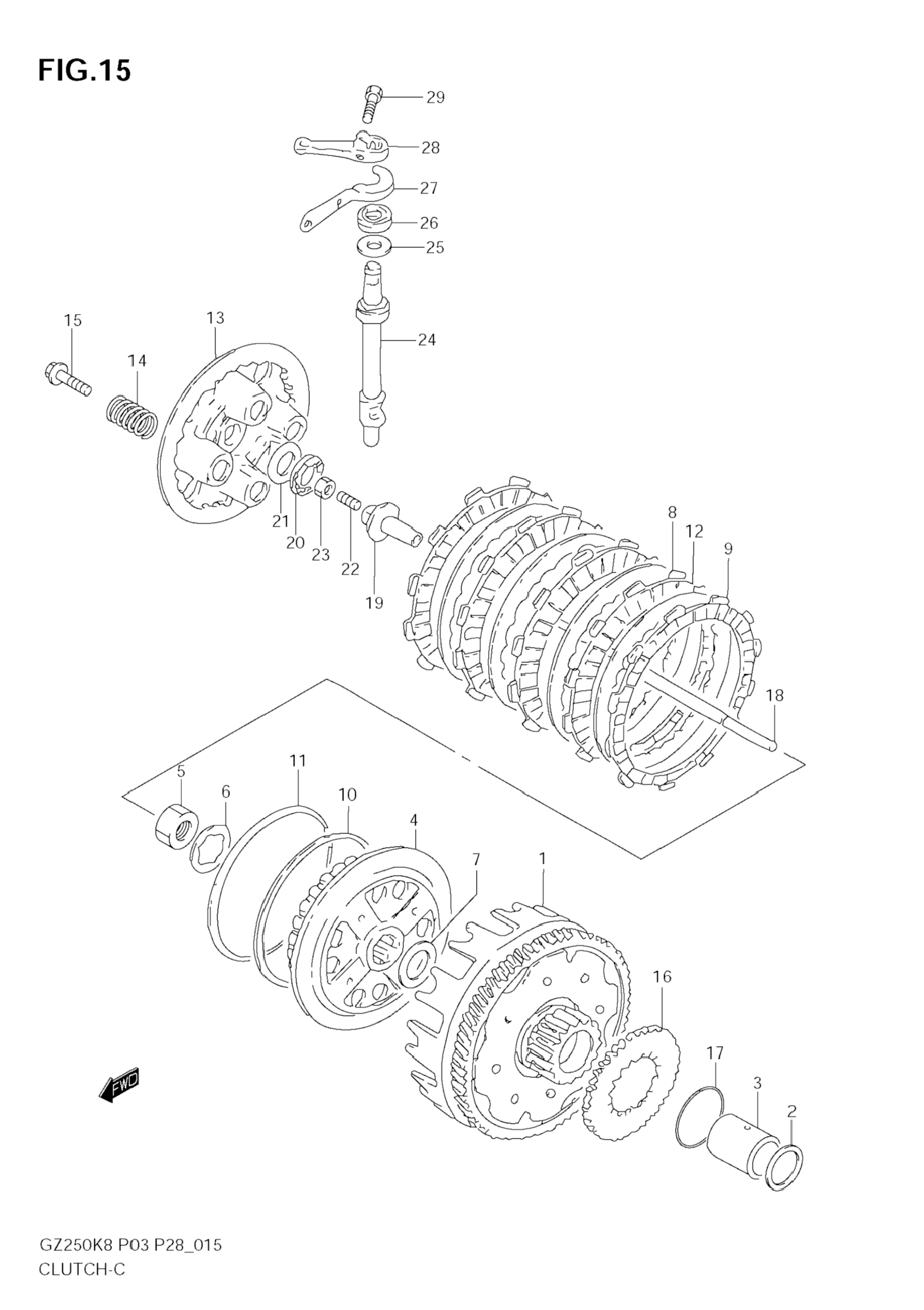 FIG.15

29
28
27
26
25
24
15
13
14
21
20
23
22
19
8
12
9
18
5
11
6
10
4
7
1
16
17
3
2
FWD

GZ250K8 P03 P28_015
CLUTCH-C