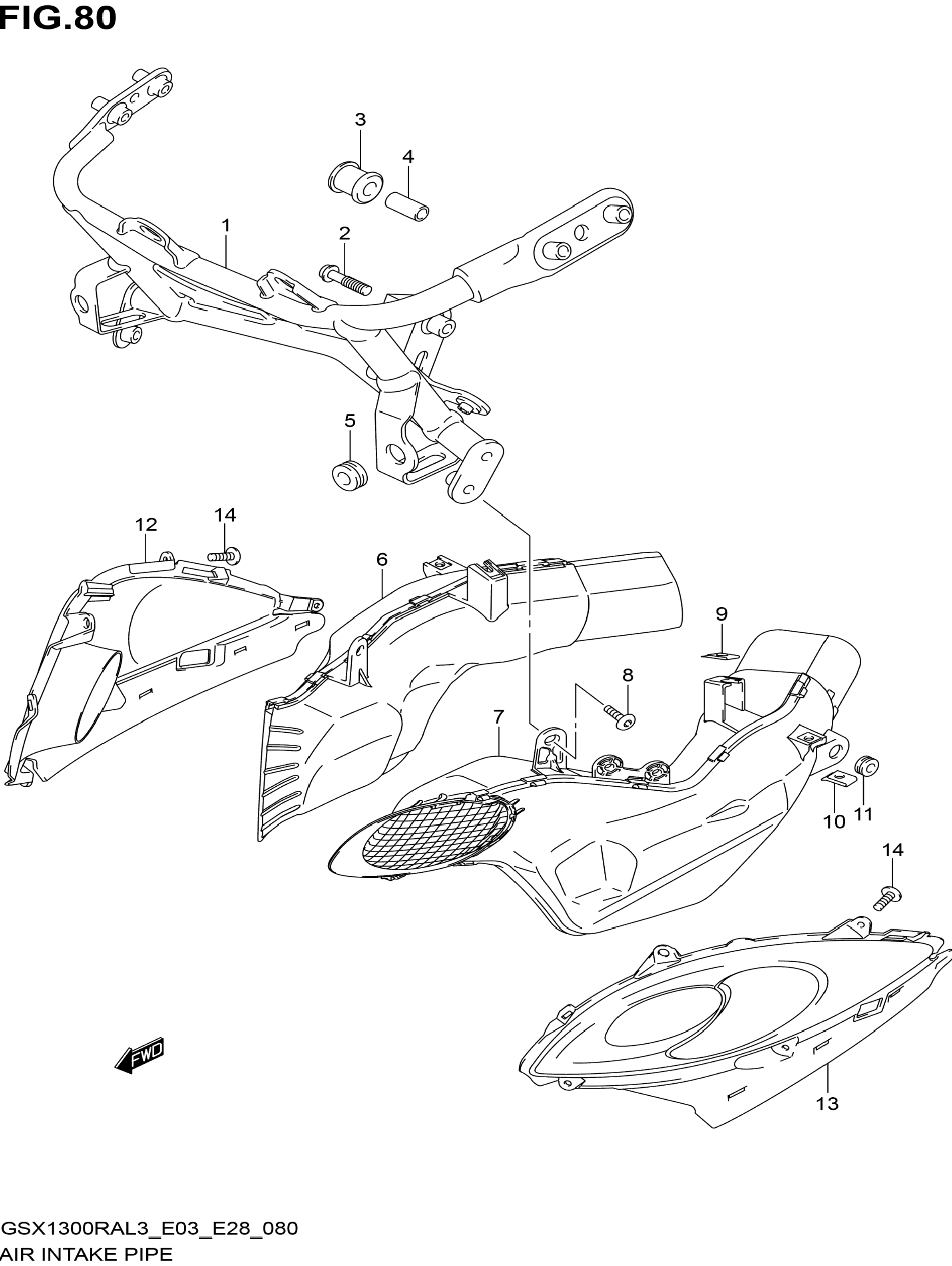 FIG.80

3
4
1
2
5
12
14
6
9
8
7
10
11
14
FWD
13

GSX1300RAL3_E03_E28_080
AIR INTAKE PIPE