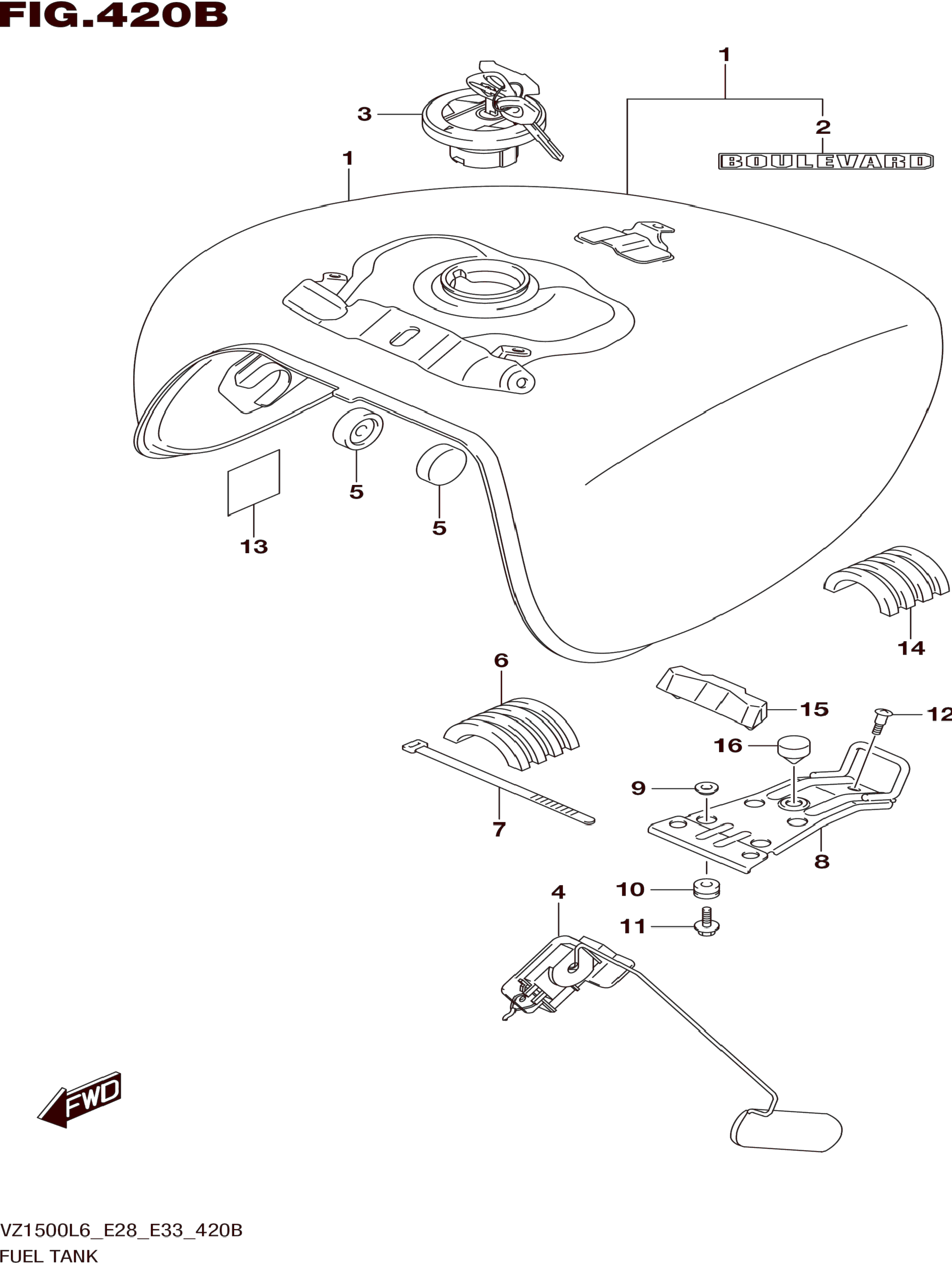 FIG.420B

1

3

2

BOULEVARD

1

5

5

13

14

6

15

12

16

9

7

8

10

4

11

FWD

VZ1500L6_E28_E33_420B
FUEL TANK