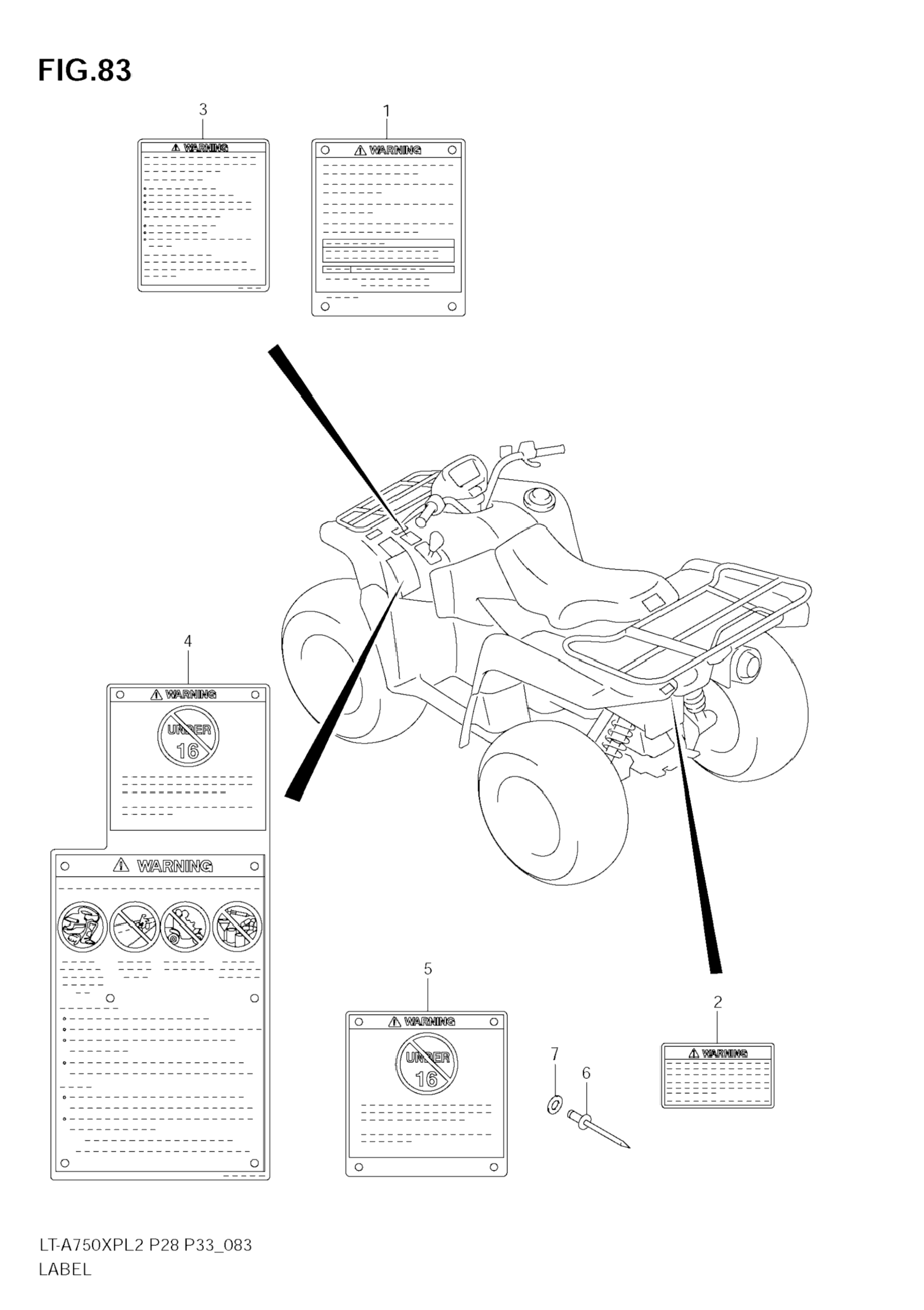 FIG.83

3

WARNING

1

WARNING

4

WARNING

UNDER 16

WARNING

5

WARNING

UNDER 16

7

6

2

WARNING

LT-A750XPL2 P28 P33_083
LABEL