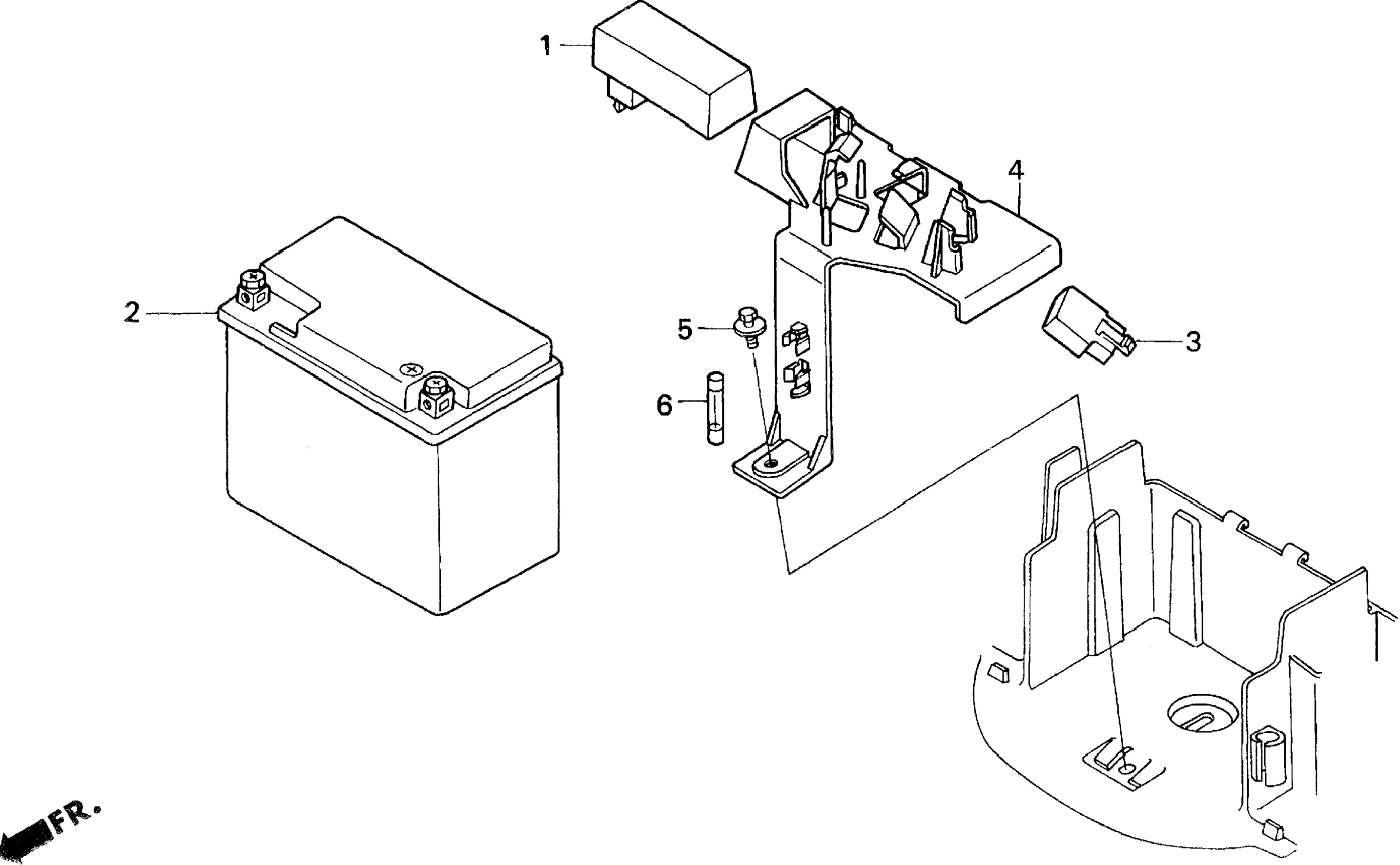 1
4
2
5
3
6
FR.