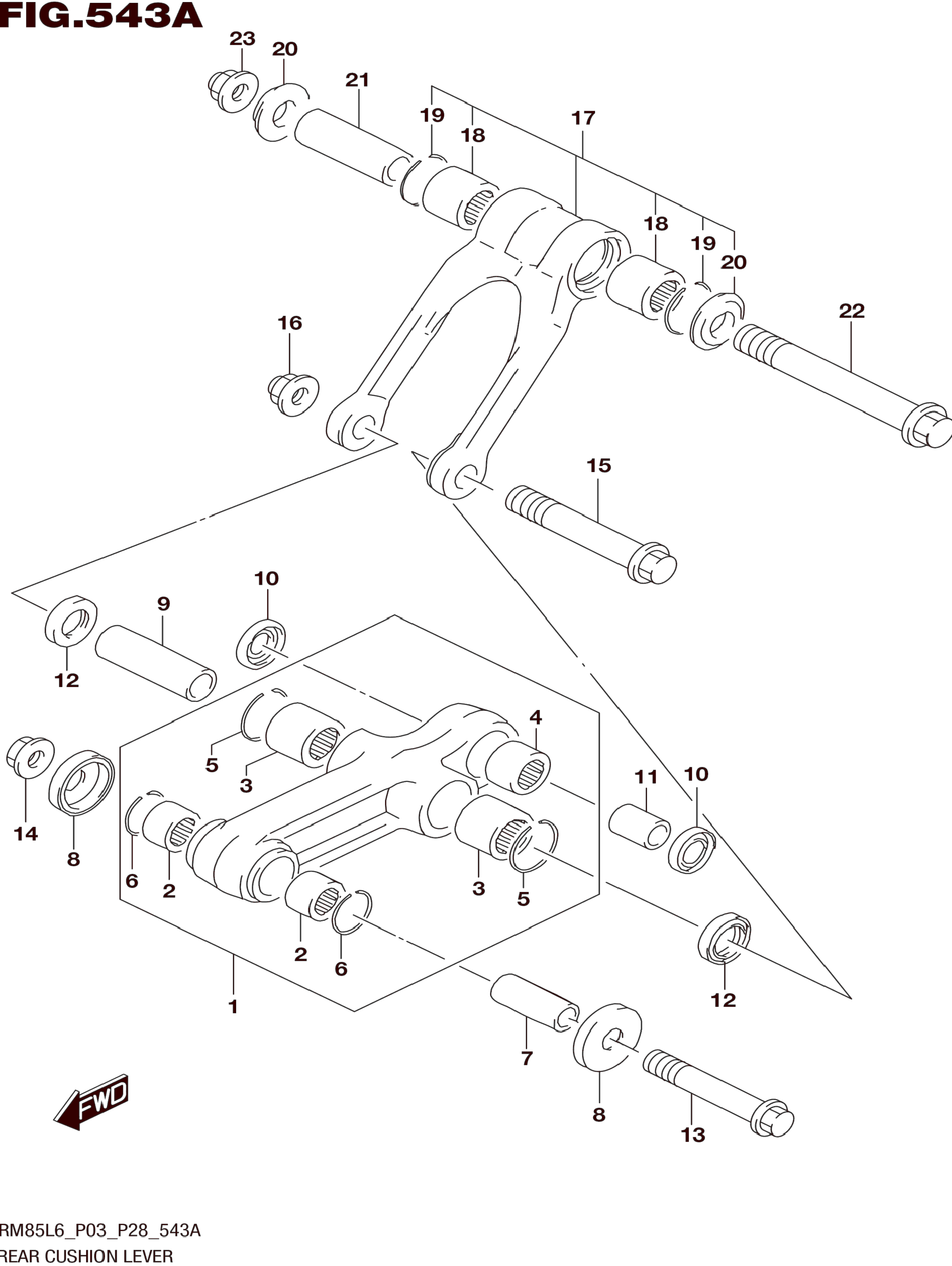 FIG.543A

23
20
21
19
18
17
18
19
20
22
16
15
10
9
12
4
5
3
11
10
14
8
6
2
3
5
2
6
12
1
7
8
13
FWD

RM85L6_P03_P28_543A
REAR CUSHION LEVER