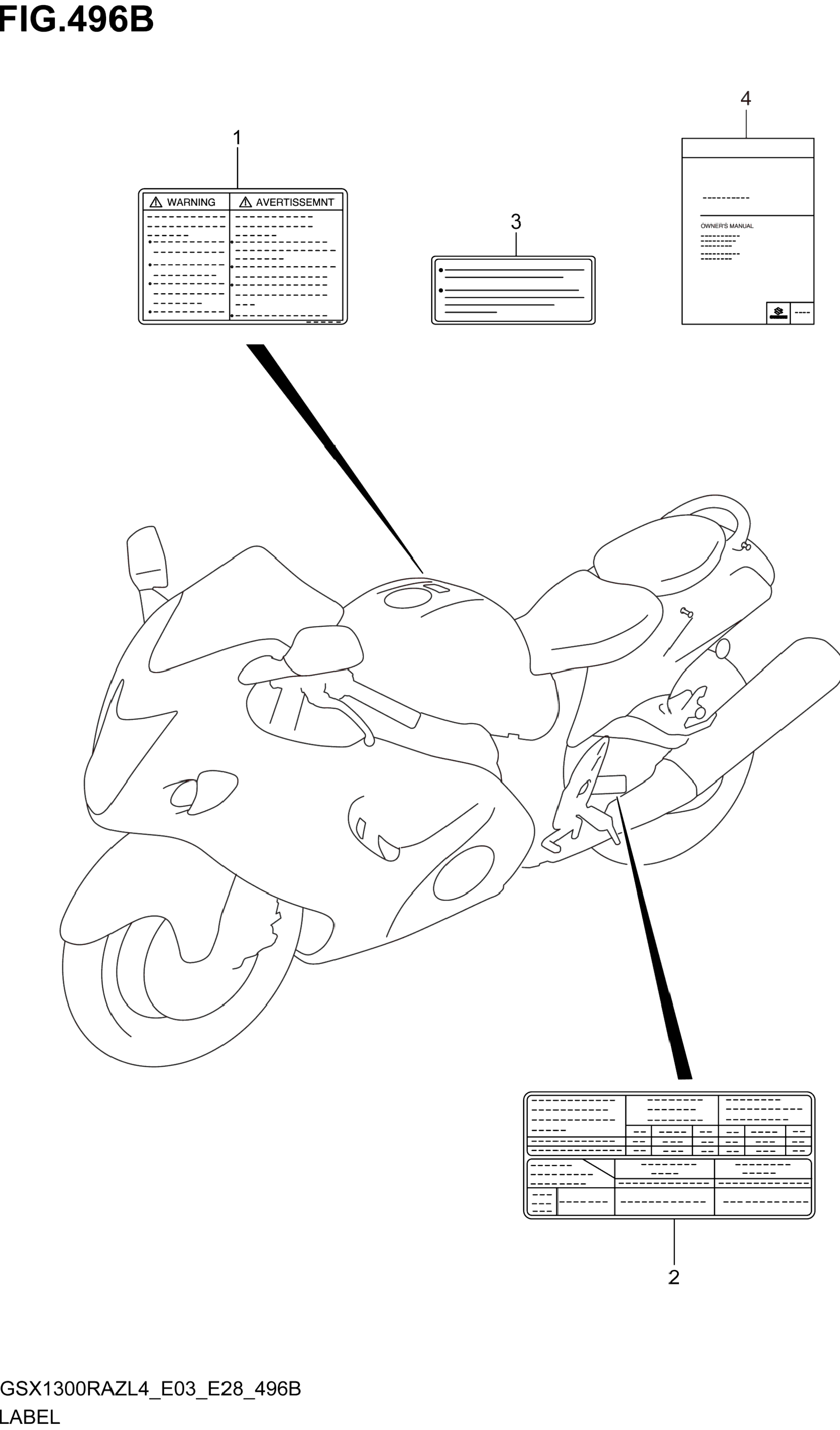 FIG.496B

1

WARNING

AVERTISSEMNT

3

4

OWNER'S MANUAL

2

GSX1300RAZL4_E03_E28_496B
LABEL