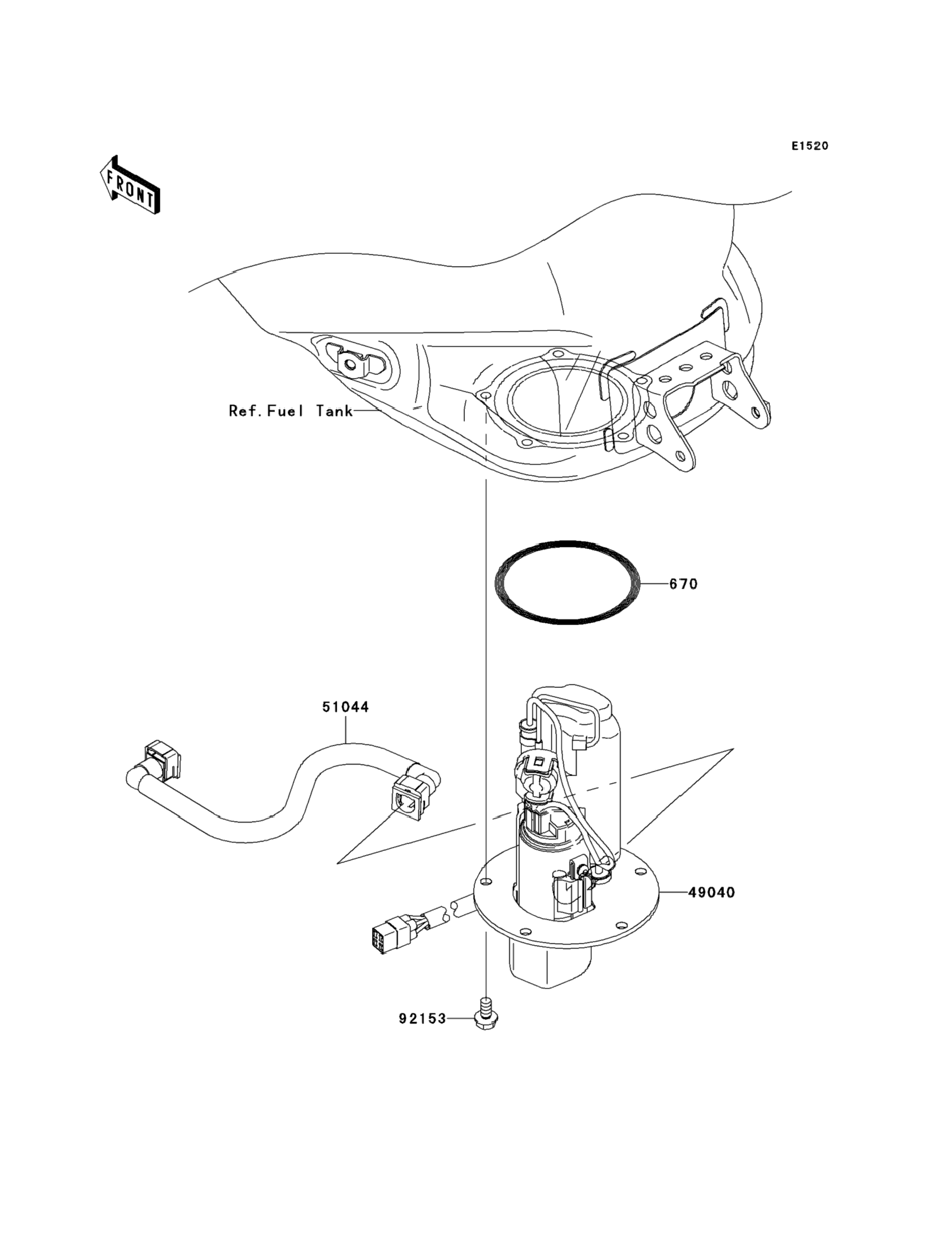 E1520

FRONT

Ref.Fuel Tank

670

51044

49040

92153