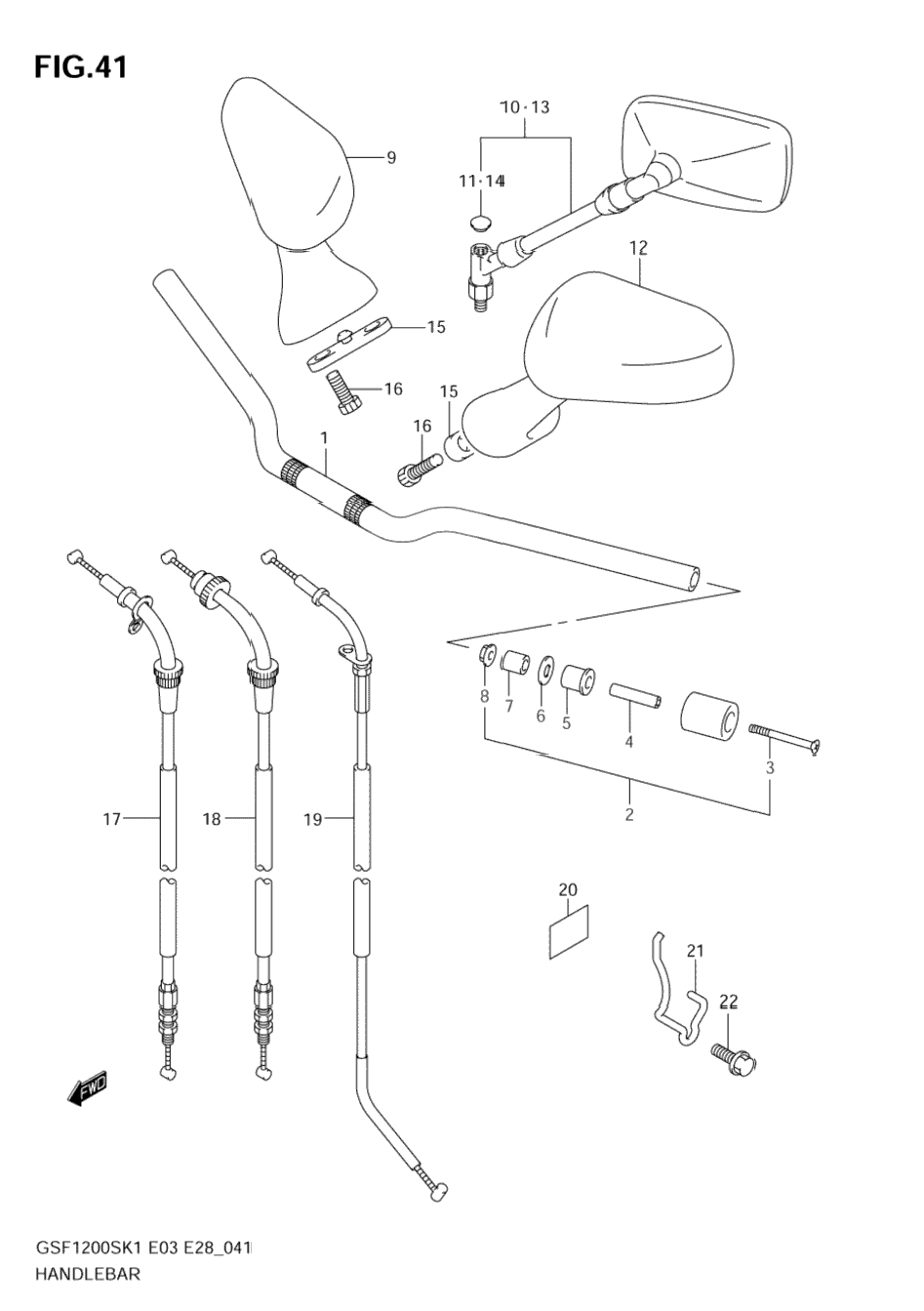 FIG.41

9
10·13
11·14
12
15
16
15
16
1
8
7
6
5
4
3
2
17
18
19
20
21
22
FWD

GSF1200SK1 E03 E28_041
HANDLEBAR