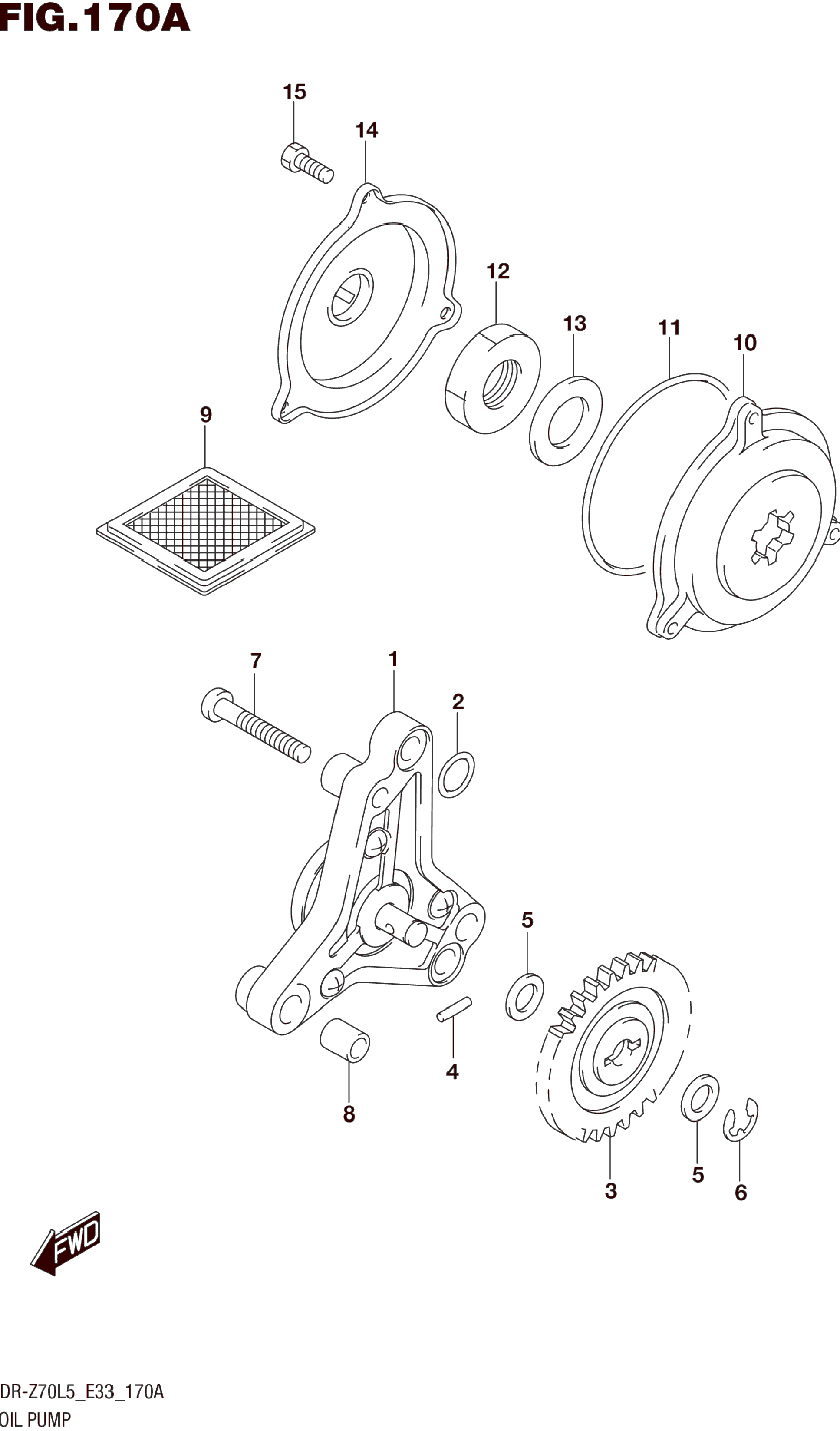 FIG.170A

15
14
12
13
11
10
9
7
1
2
5
4
8
3
5
6

FWD

DR-Z70L5_E33_170A
OIL PUMP