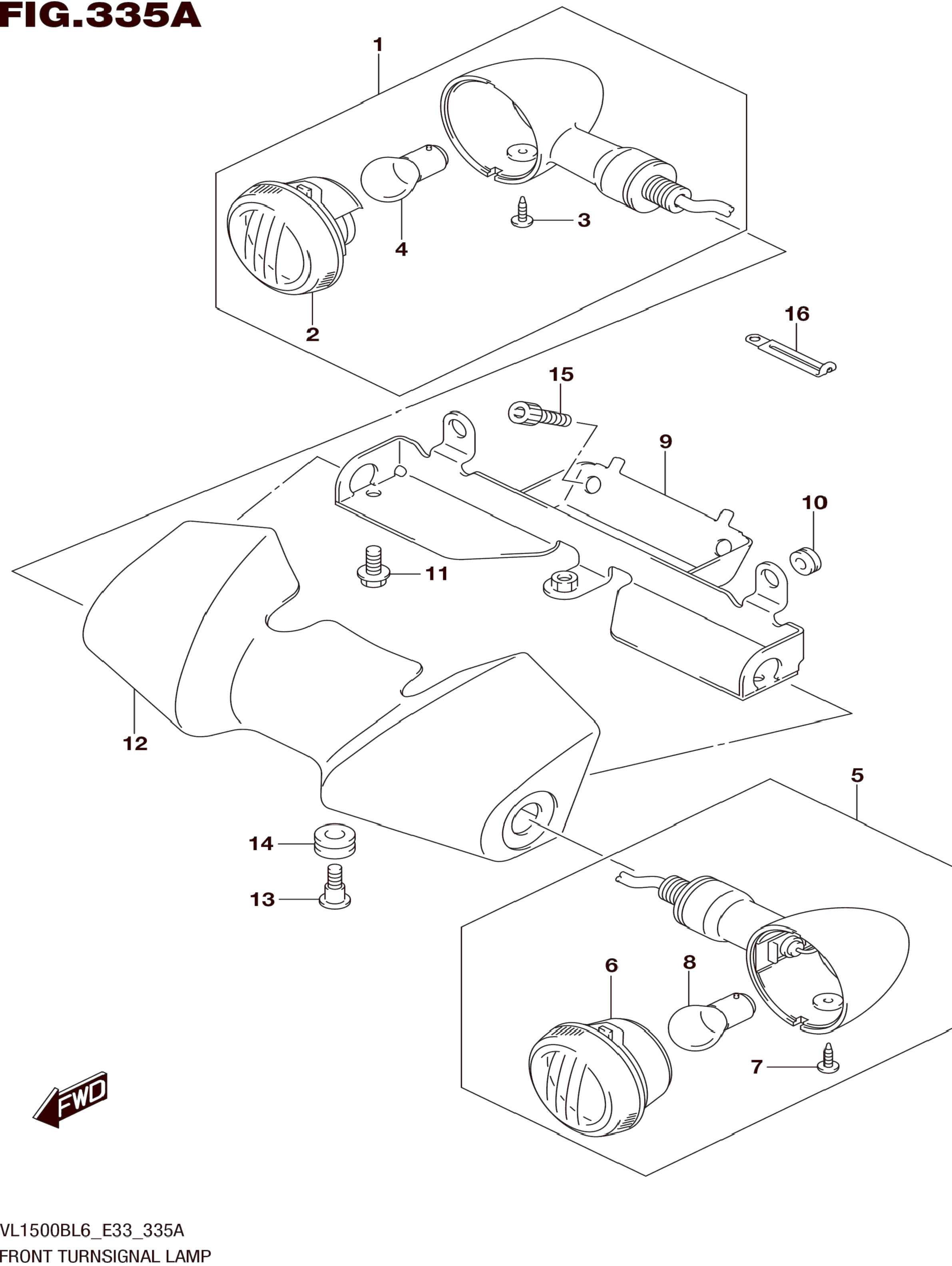 FIG.335A

1
3
4
2
16
15
9
10
11
12
5
14
13
6
8
7
FWD

VL1500BL6_E33_335A
FRONT TURNSIGNAL LAMP