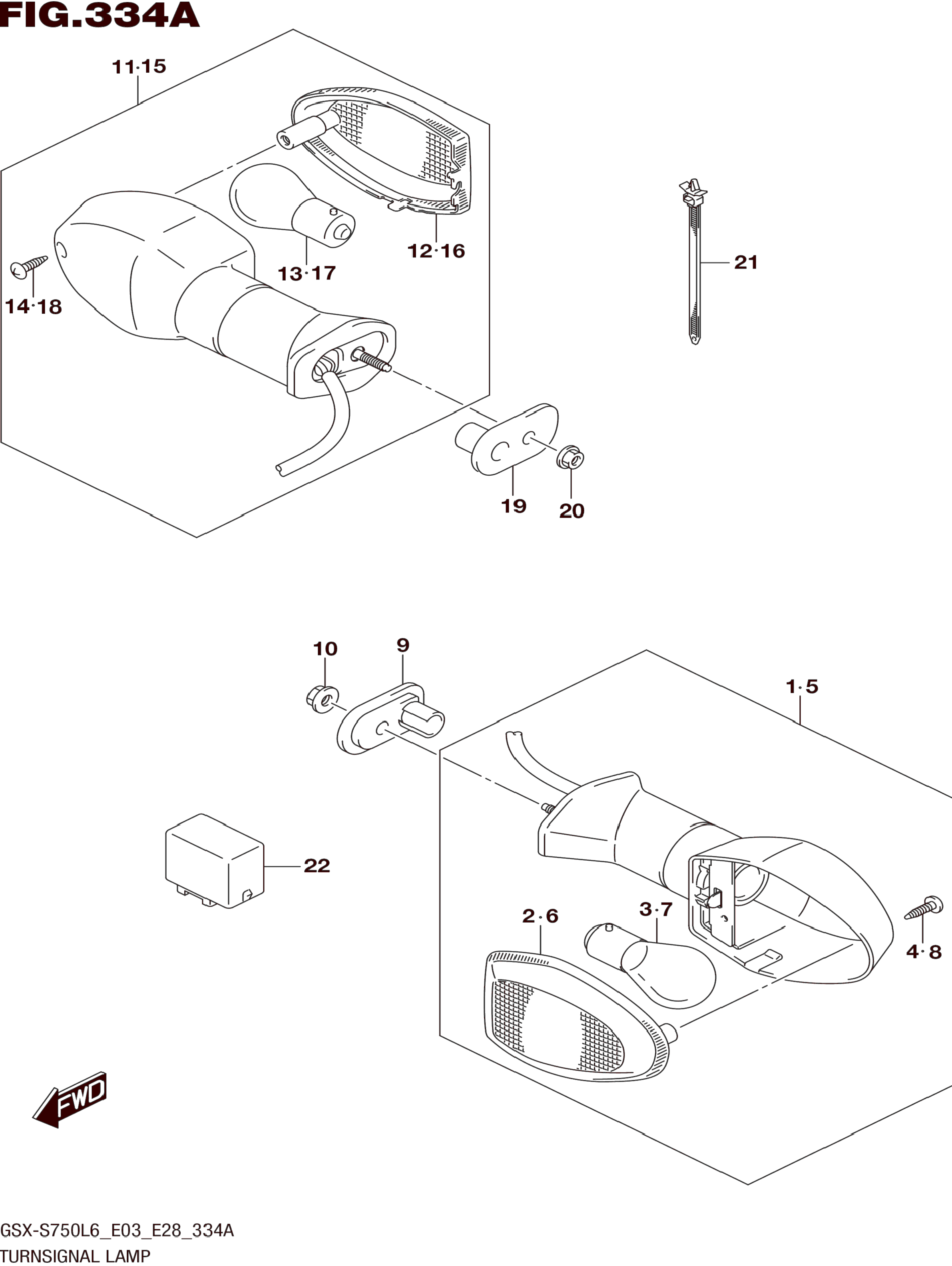 FIG.334A

11·15

12·16

13·17

14·18

21

19

20

10

9

1·5

22

2·6

3·7

4·8

FWD

GSX-S750L6_E03_E28_334A
TURNSIGNAL LAMP