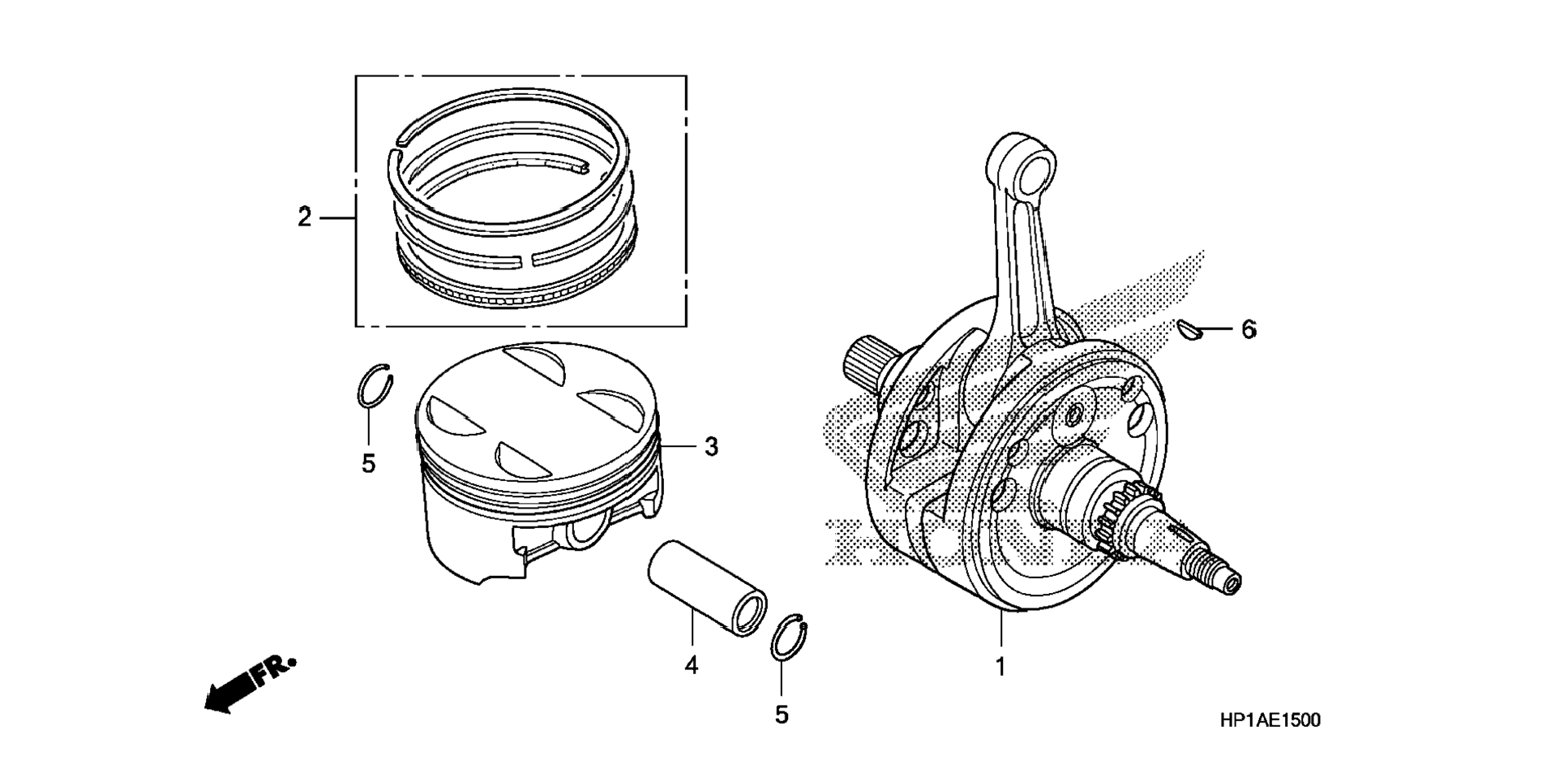 2

6

5

3

4

5

1

FR.

HP1AE1500