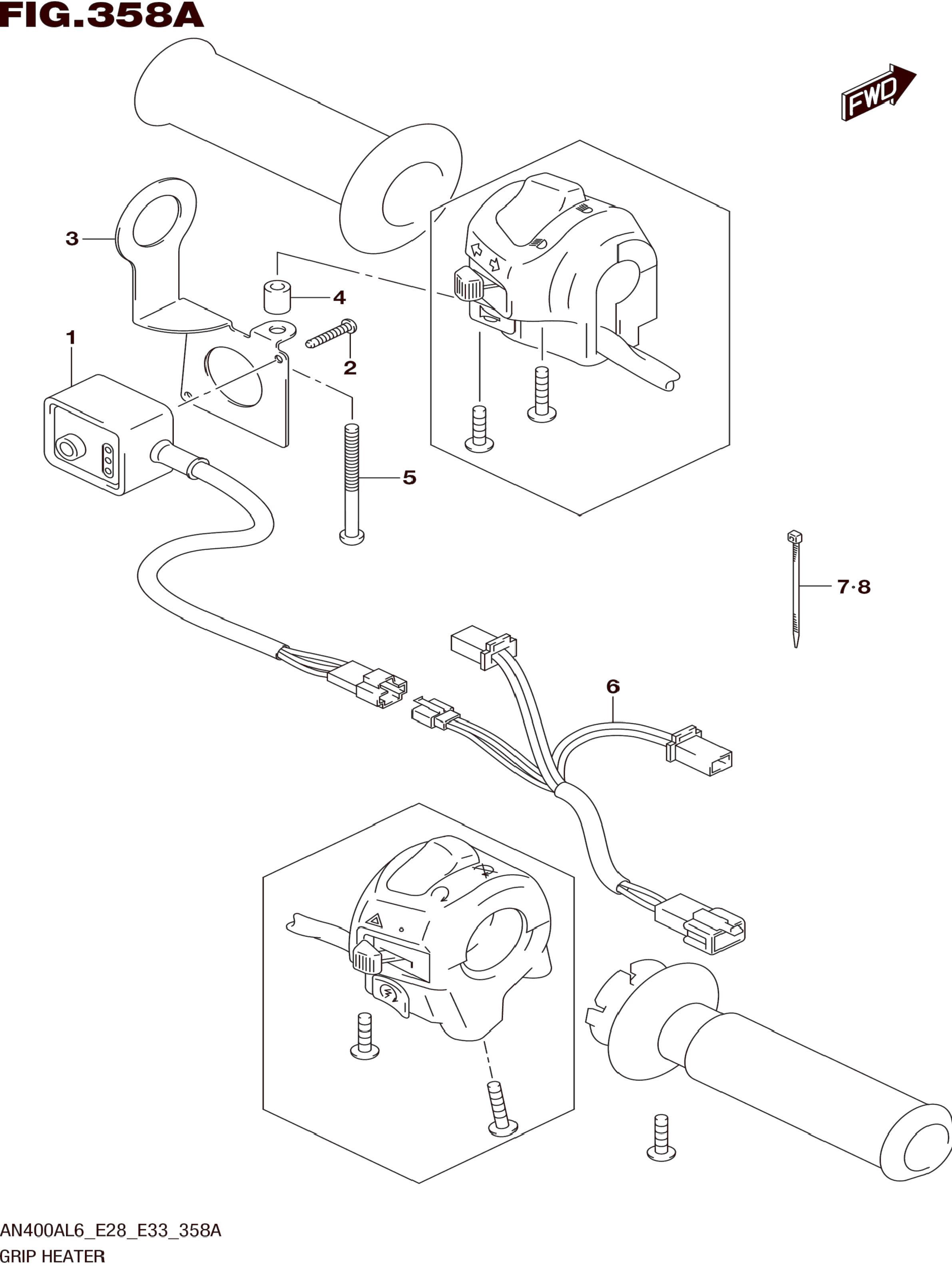 FIG.358A

FWD

3

4

1

2

5

7·8

6

AN400AL6_E28_E33_358A

GRIP HEATER