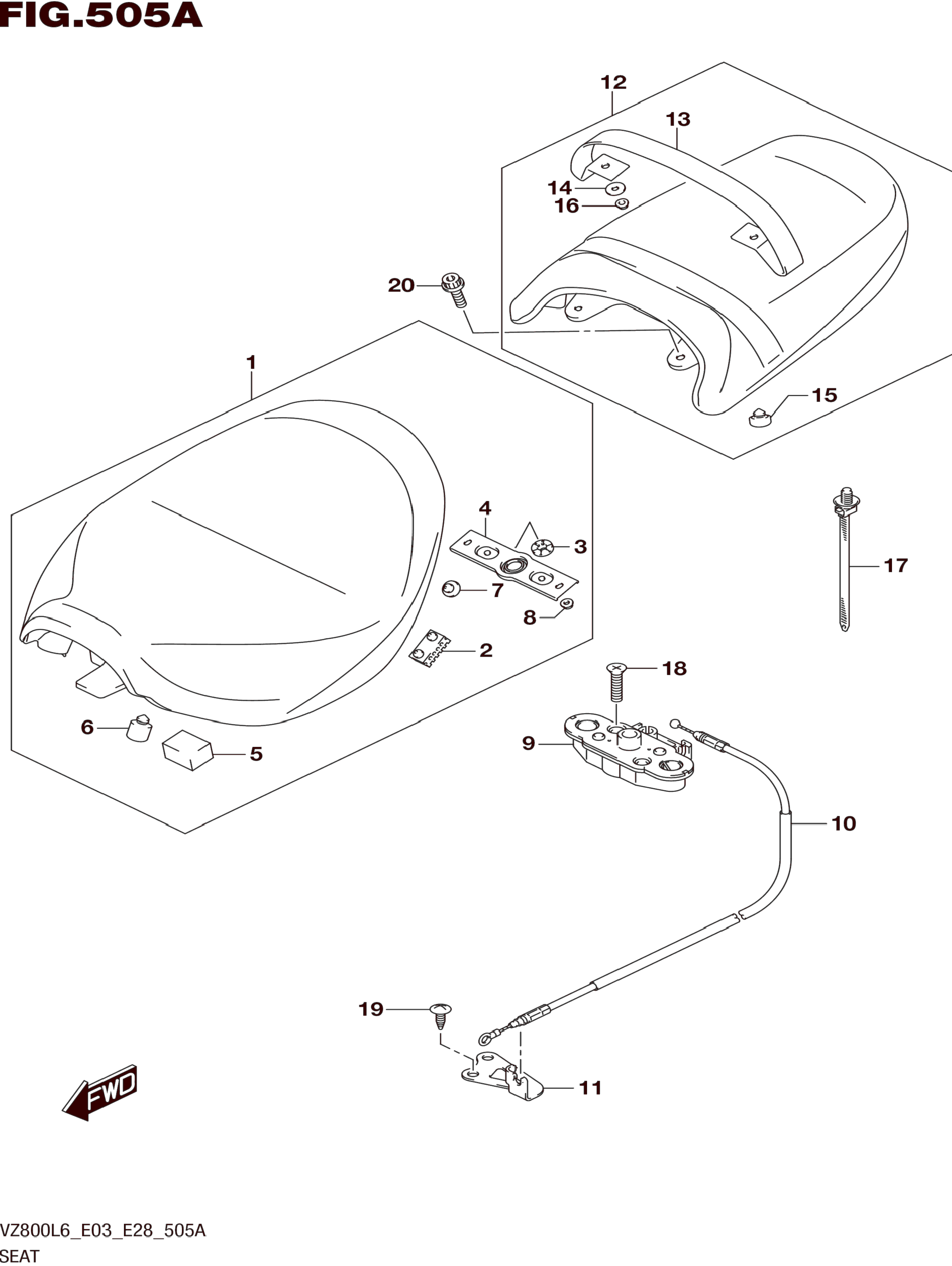 FIG.505A

12
13
14
16
20
1
15
4
3
7
8
2
17
18
9
6
5
10
19
11
FWD

VZ800L6_E03_E28_505A
SEAT