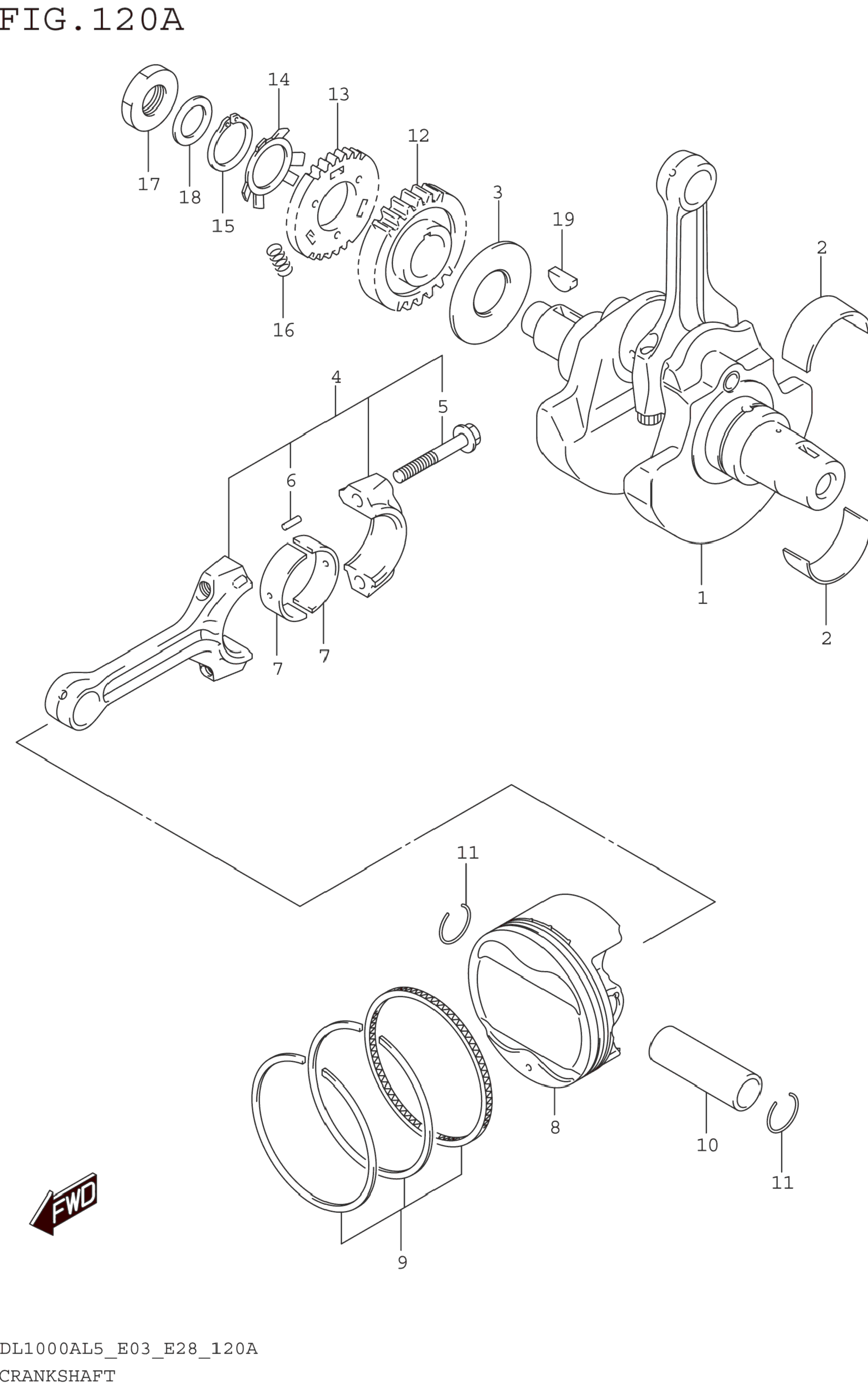 FIG.120A

14
13
12
17
18
15
3
19
2
16
4
5
6
7
7
1
2
11
8
10
11
9
FWD

DL1000AL5_E03_E28_120A
CRANKSHAFT