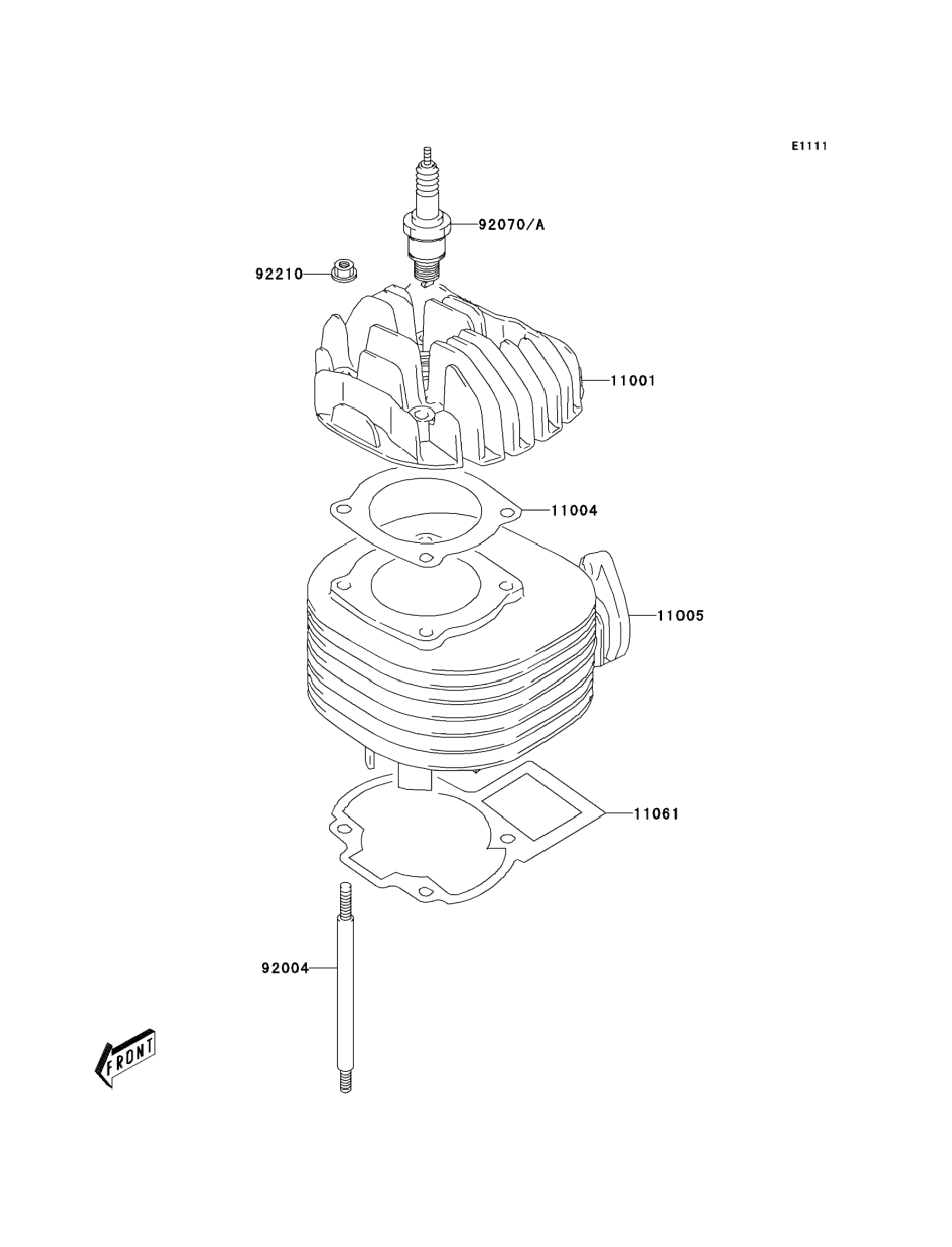 E1111

92070/A

92210

11001

11004

11005

11061

92004

FRONT