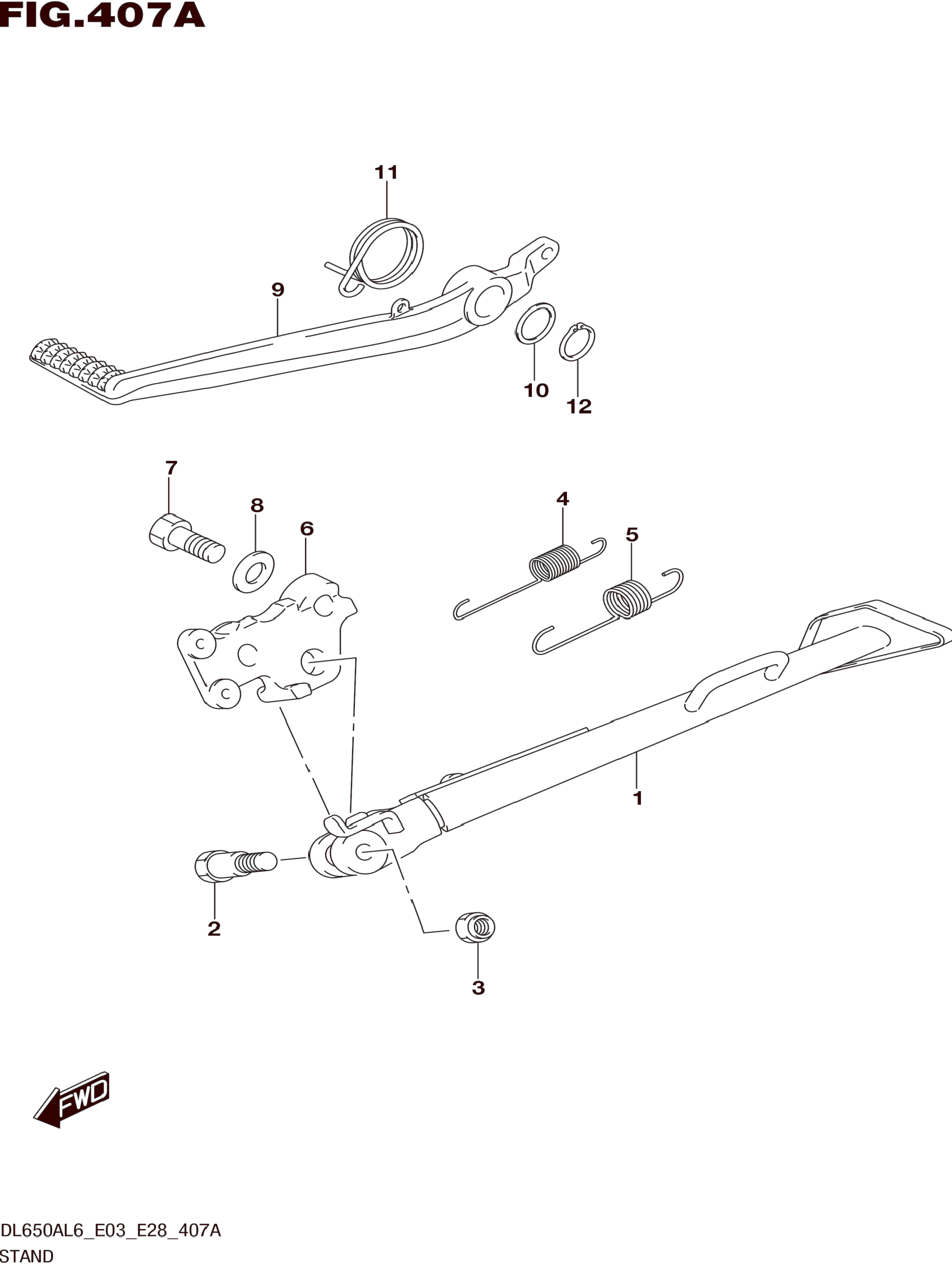 FIG.407A

11
9
10
12
7
8
6
4
5
1
2
3

FWD

DL650AL6_E03_E28_407A
STAND