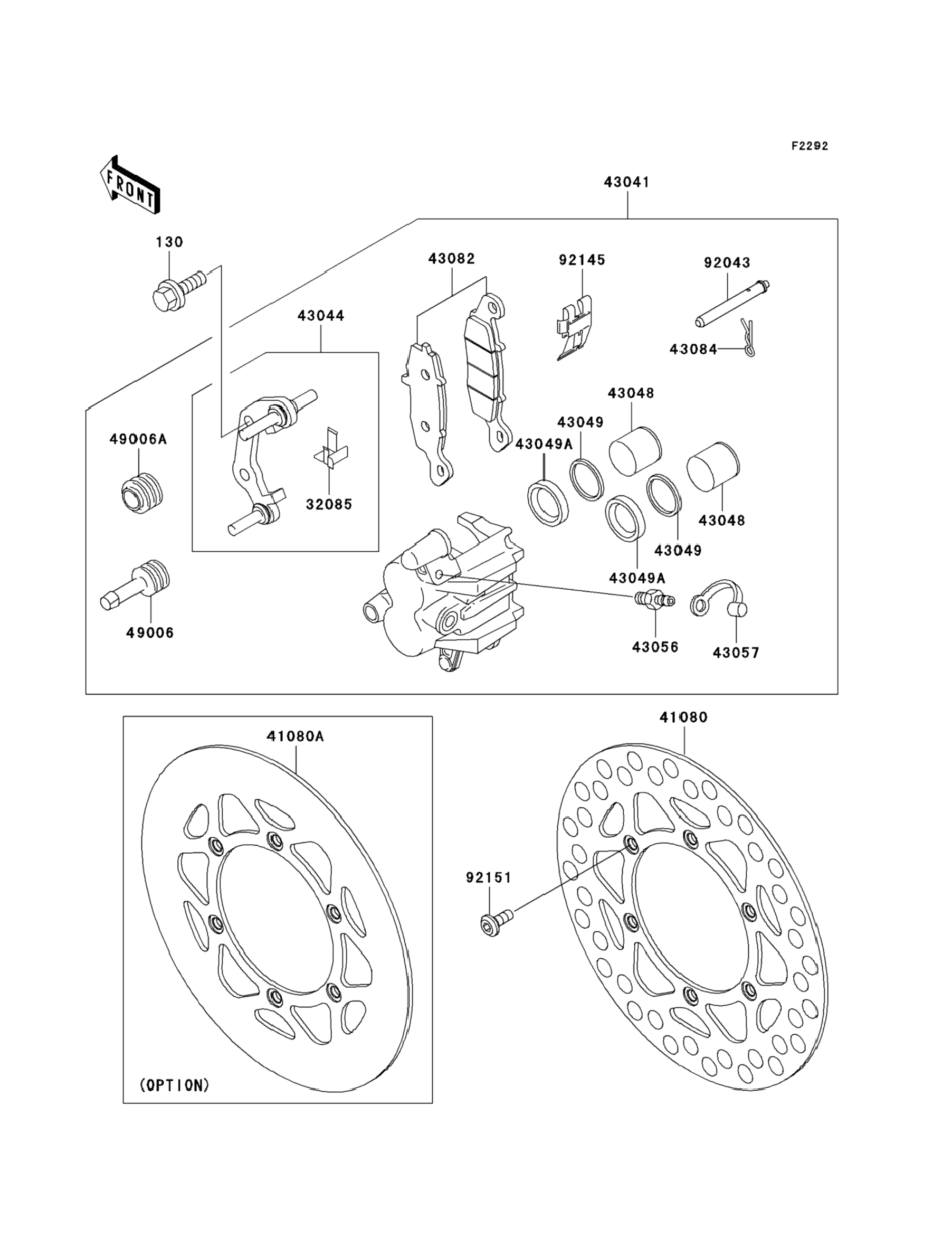 F2292

FRONT

43041

130

43082

92145

92043

43044

43084

43048

43049

49006A

43049A

32085

43048

43049

43049A

49006

43056

43057

41080A

41080

92151

(OPTION)