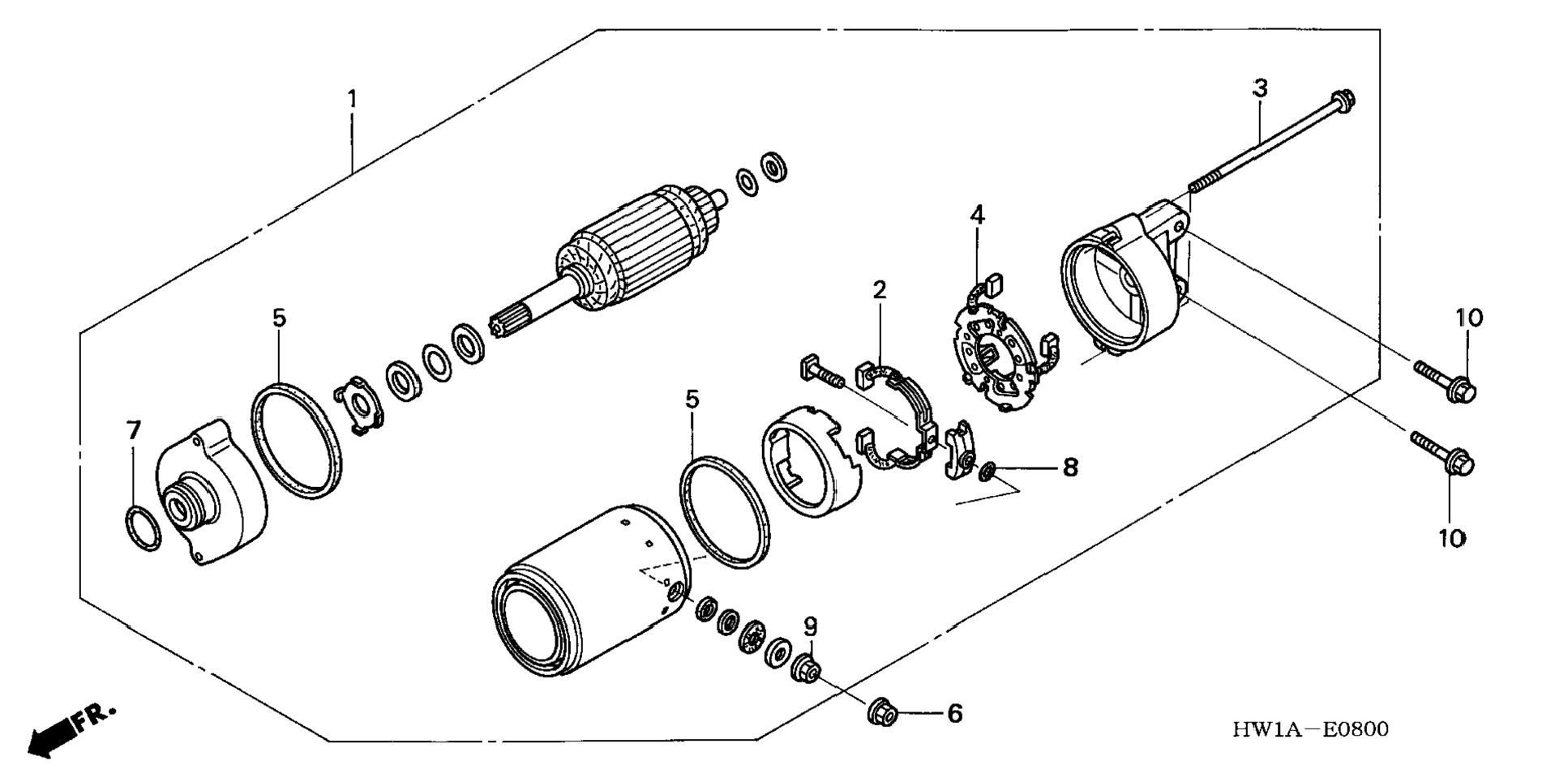 1
3
4
2
5
10
7
5
8
10
9
6
FR.
HW1A—E0800