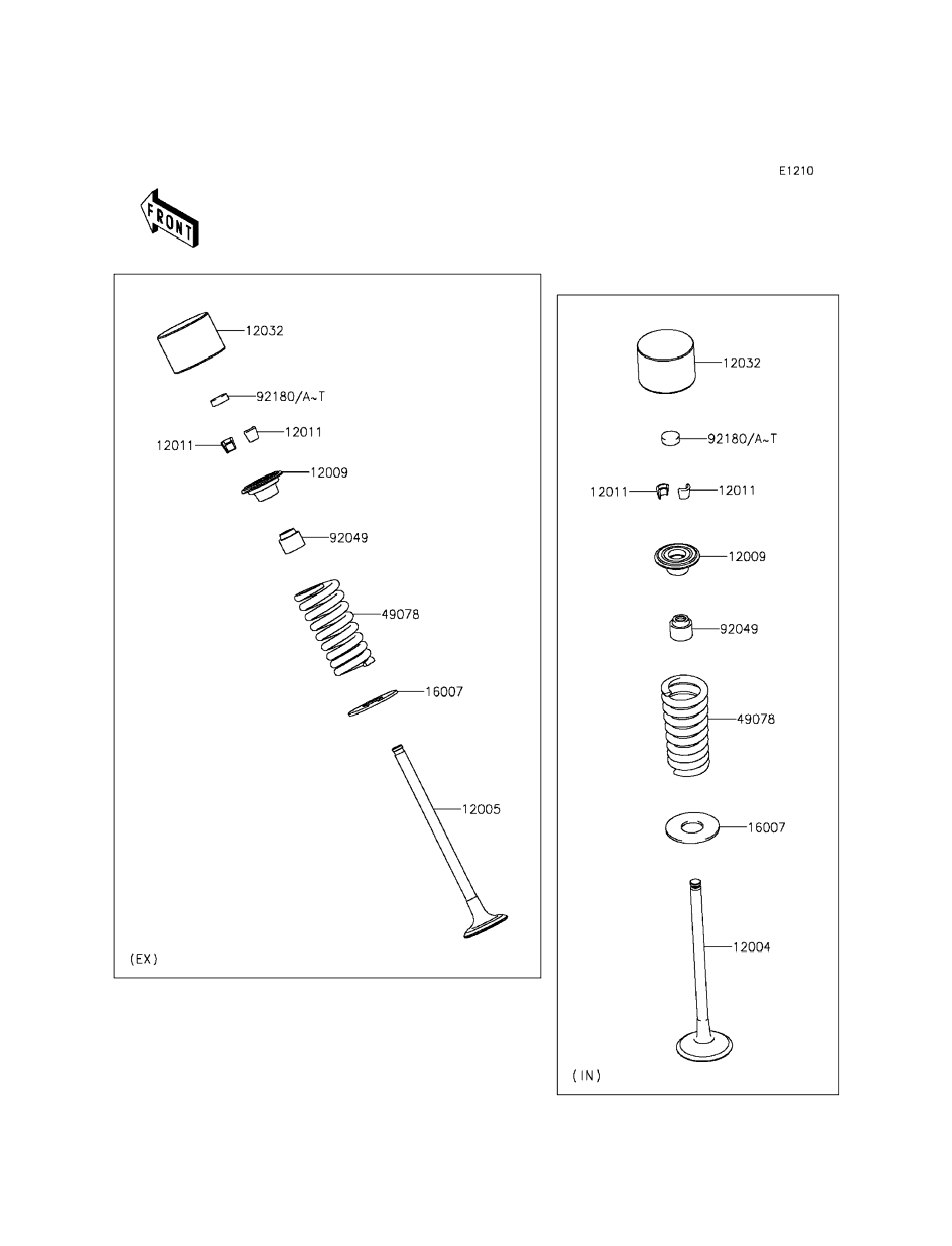 E1210

FRONT

12032
92180/A~T
12011
12011
12009
92049
49078
16007
12005
(EX)

12032
92180/A~T
12011
12011
12009
92049
49078
16007
12004
(IN)