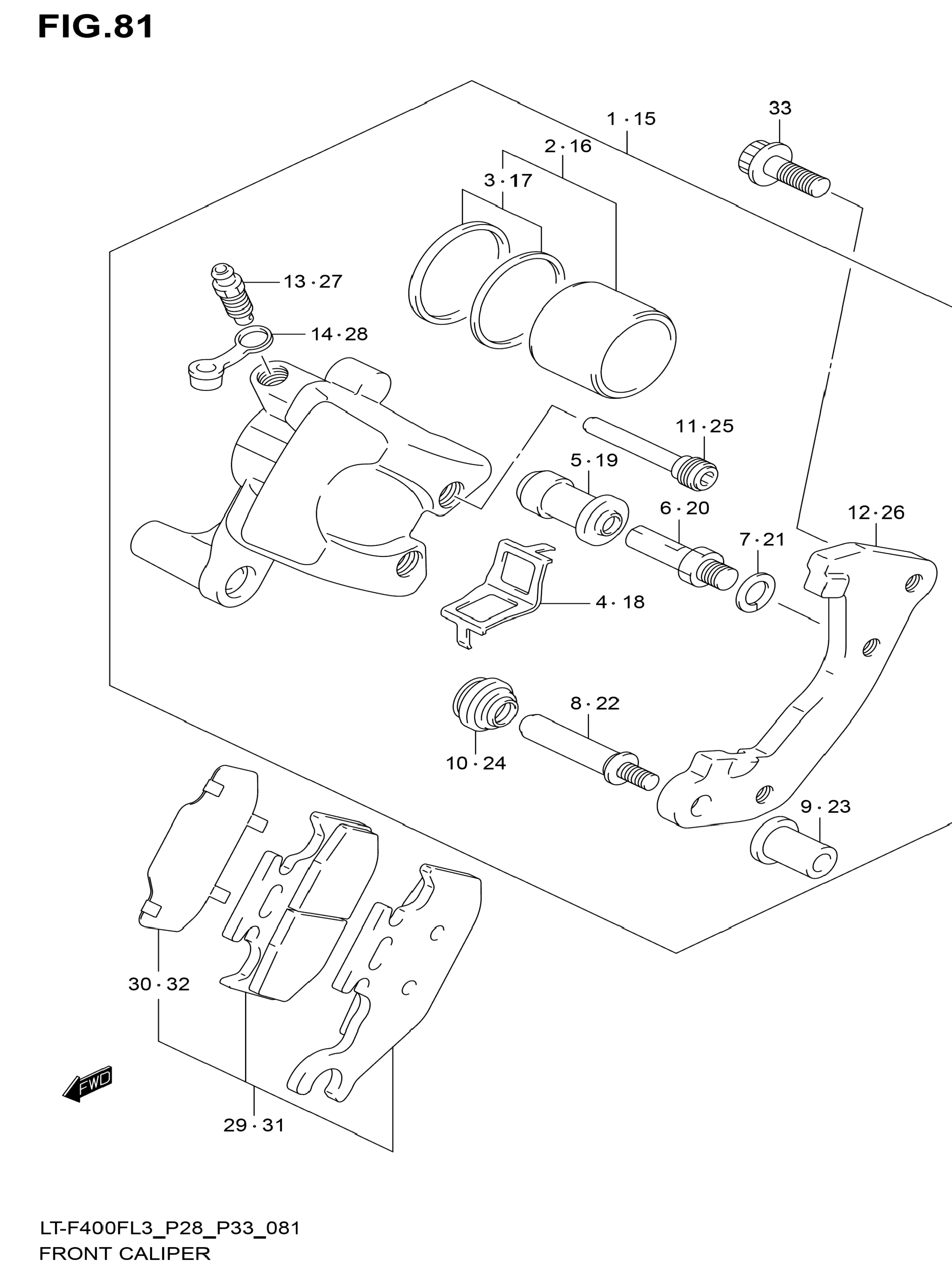 FIG.81

33

1 · 15

2 · 16

3 · 17

13 · 27

14 · 28

11 · 25

5 · 19

6 · 20

12 · 26

7 · 21

4 · 18

8 · 22

10 · 24

9 · 23

30 · 32

FWD

29 · 31

LT-F400FL3_P28_P33_081
FRONT CALIPER