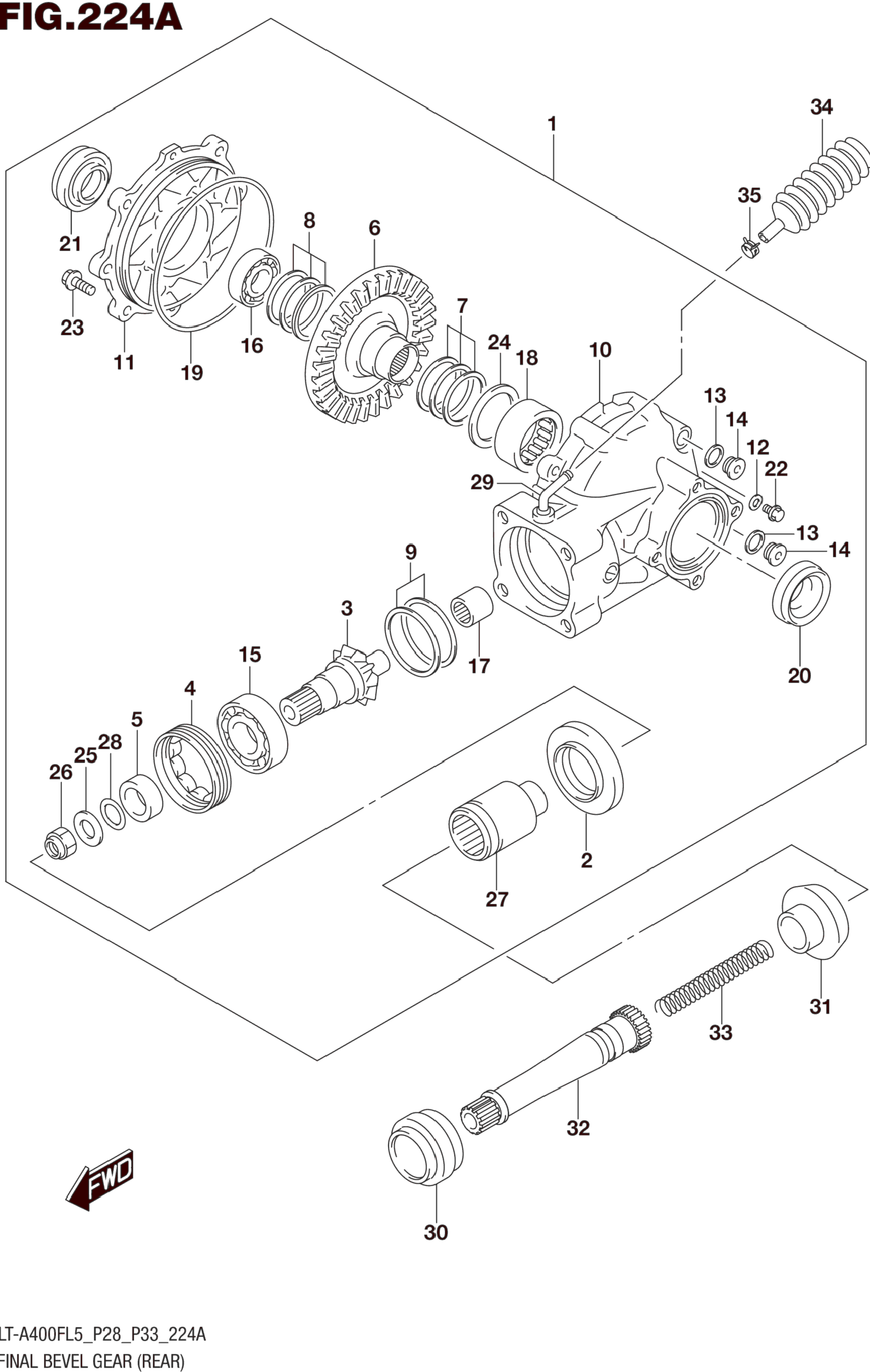 FIG.224A

1
34
35
21
8
6
23
11
19
16
7
24
18
10
13
14
12
22
29
13
14
9
3
17
20
15
4
5
28
25
26
2
27
31
33
32
FWD
30

LT-A400FL5_P28_P33_224A
FINAL BEVEL GEAR (REAR)