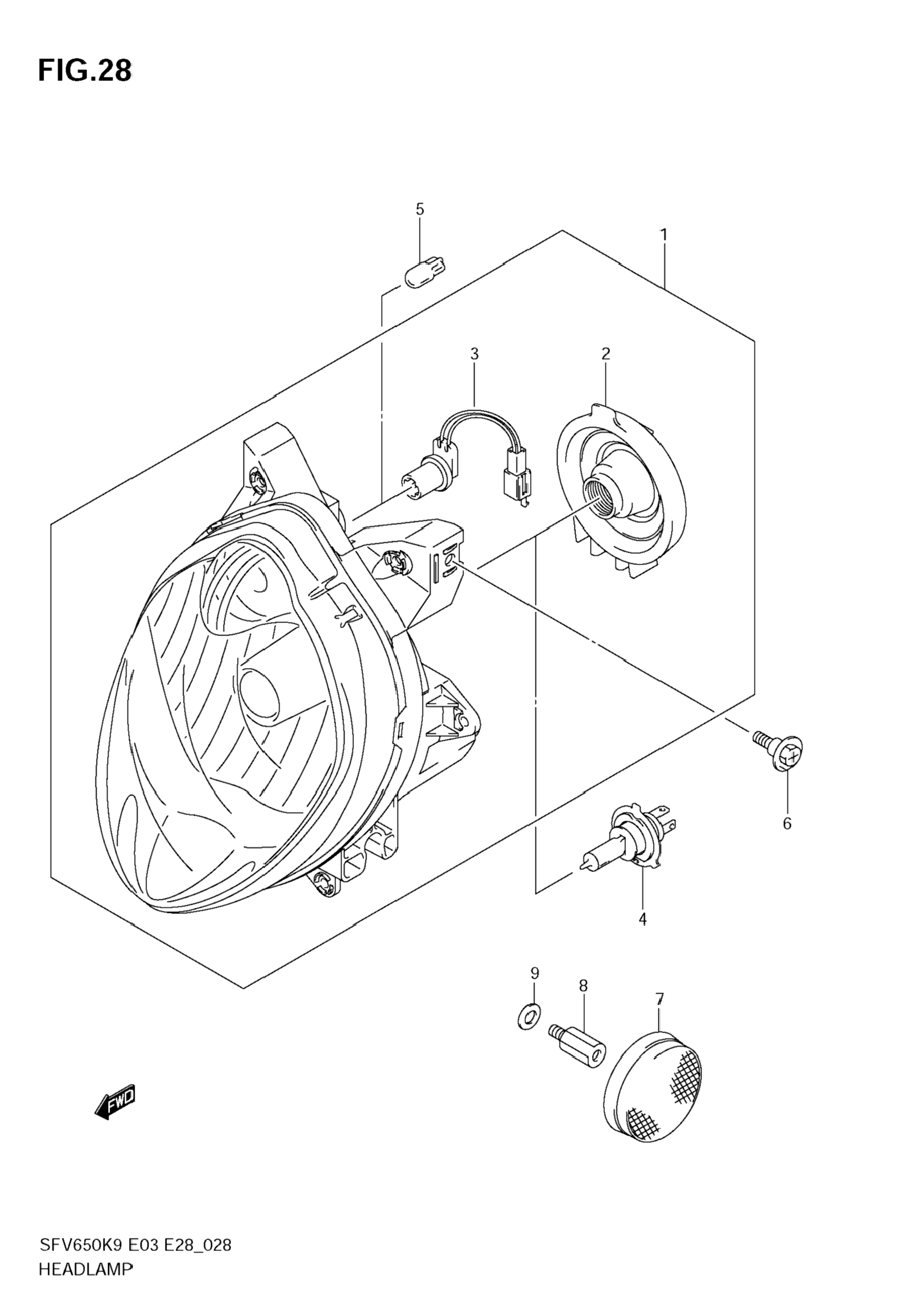 FIG.28

5
1
3
2
6
4
9
8
7
FWD

SFV650K9 E03 E28_028
HEADLAMP