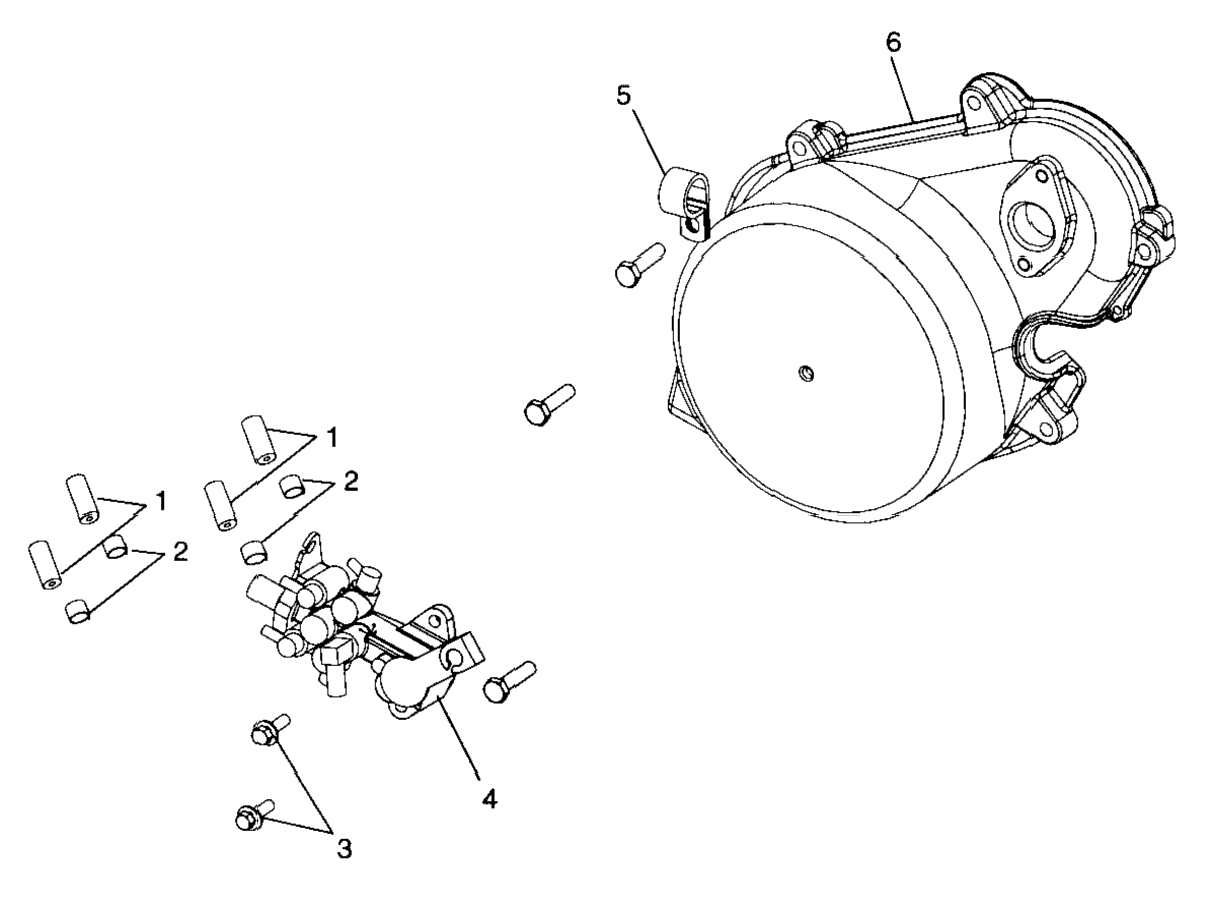 6
5
1
2
1
2
4
3