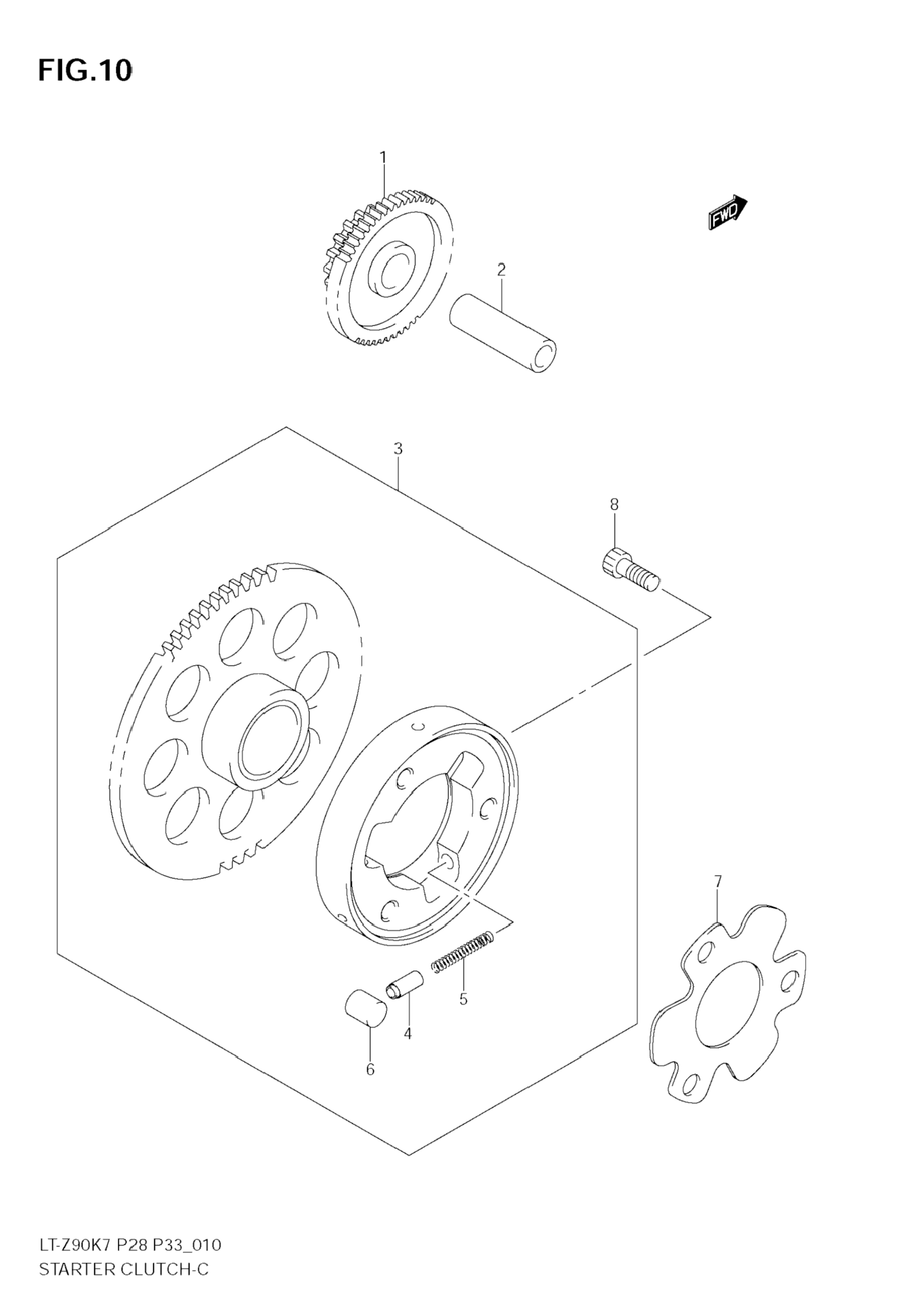 FIG.10

1

FWD

2

3

8

7

5

4

6

LT-Z90K7 P28 P33_010
STARTER CLUTCH-C