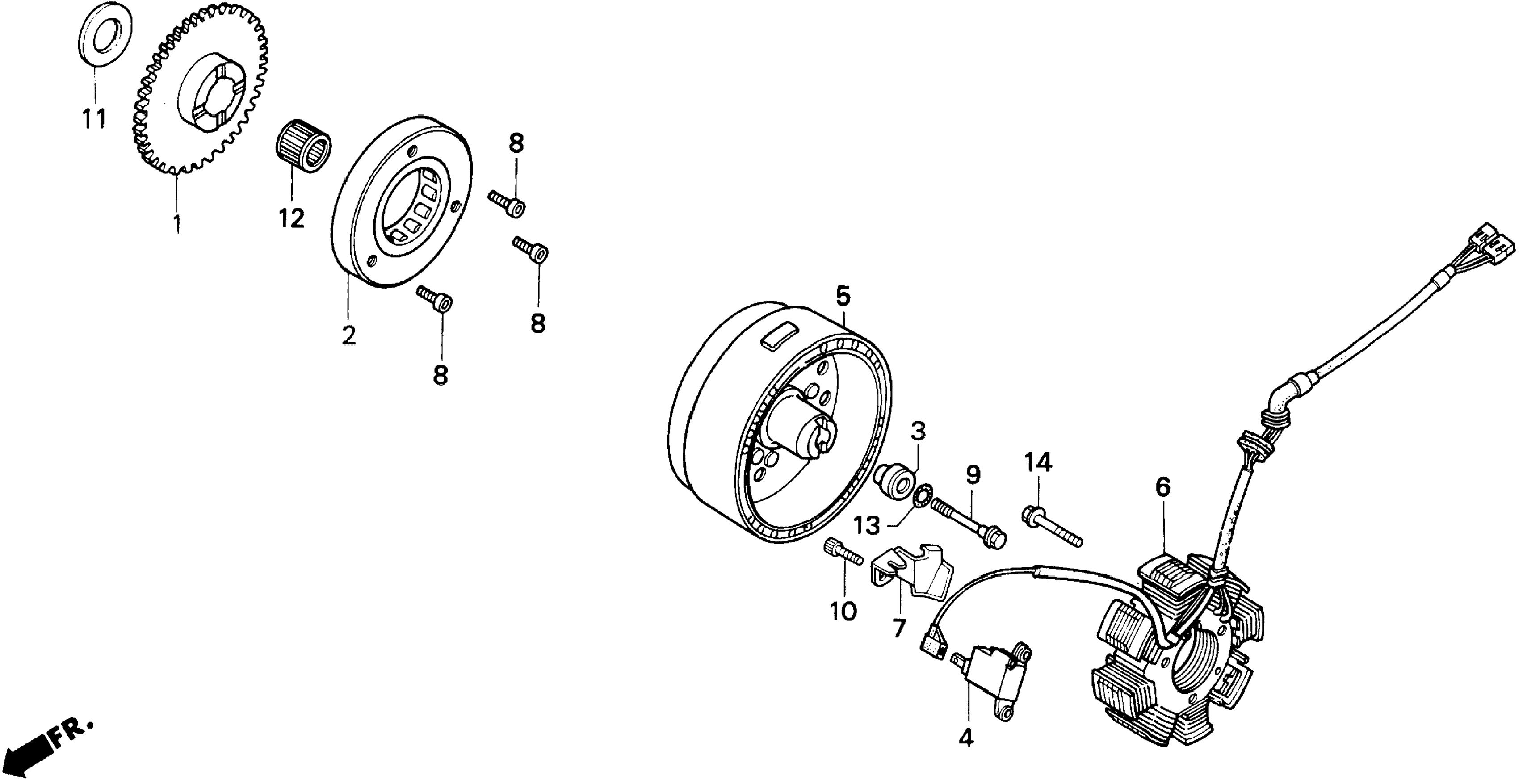 11
1
12
2
8
8
8
5
3
9
14
6
13
10
7
4
FR.