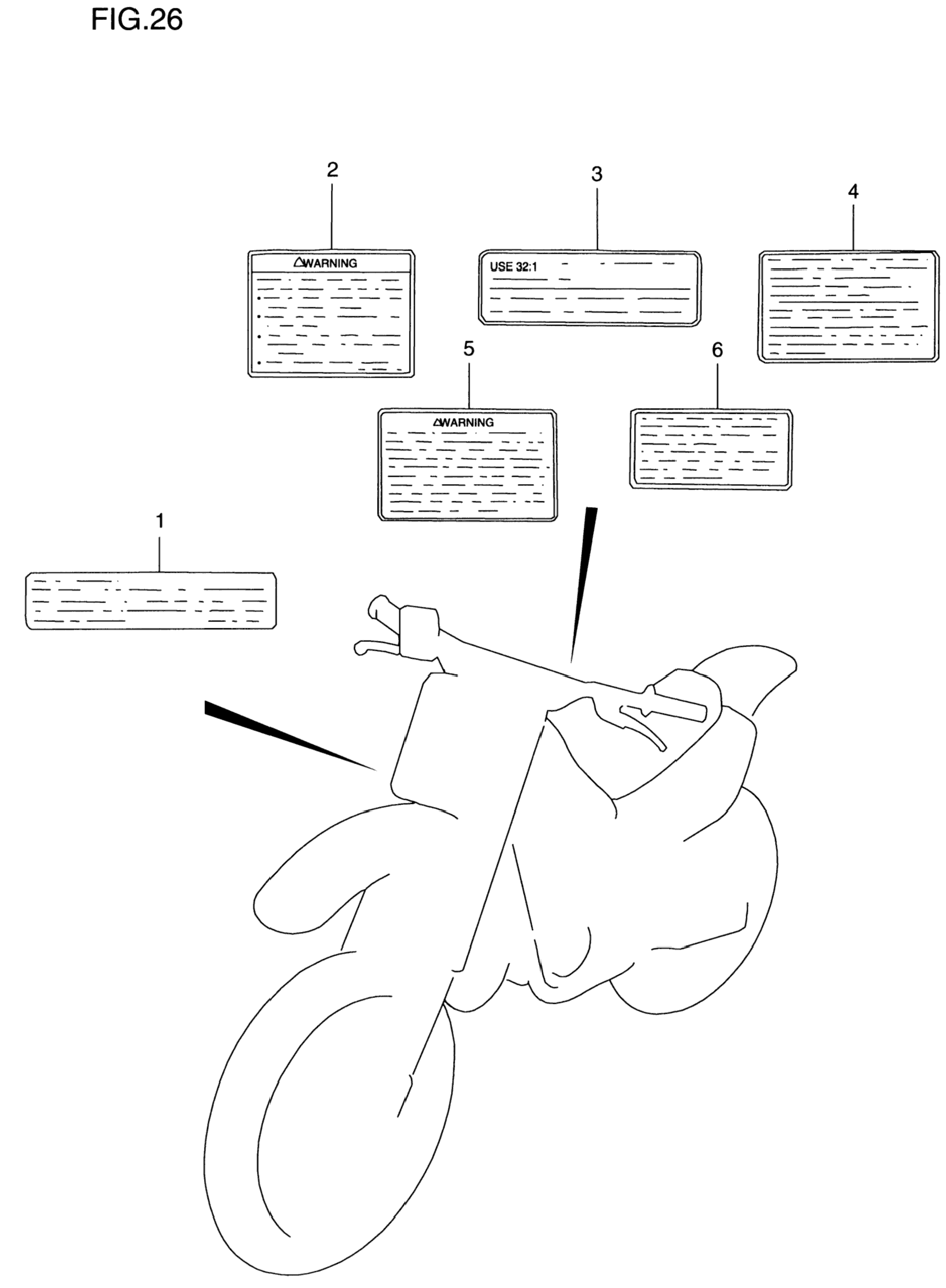 FIG.26

2

WARNING

3

USE 32:1

4

5

WARNING

6

1