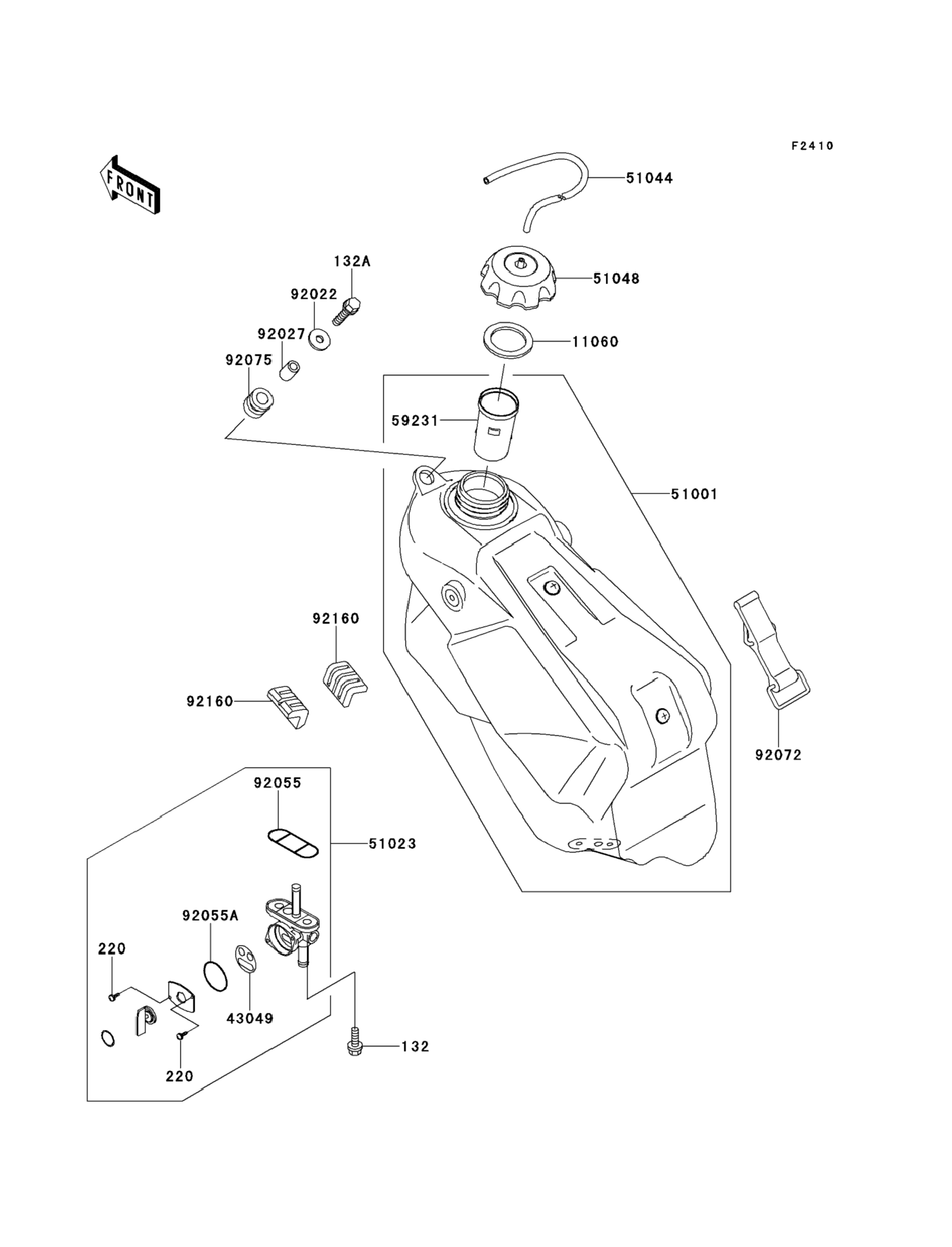 F2410

FRONT

51044

132A

51048

92022

92027

11060

92075

59231

51001

92160

92160

92072

92055

51023

92055A

220

43049

132

220