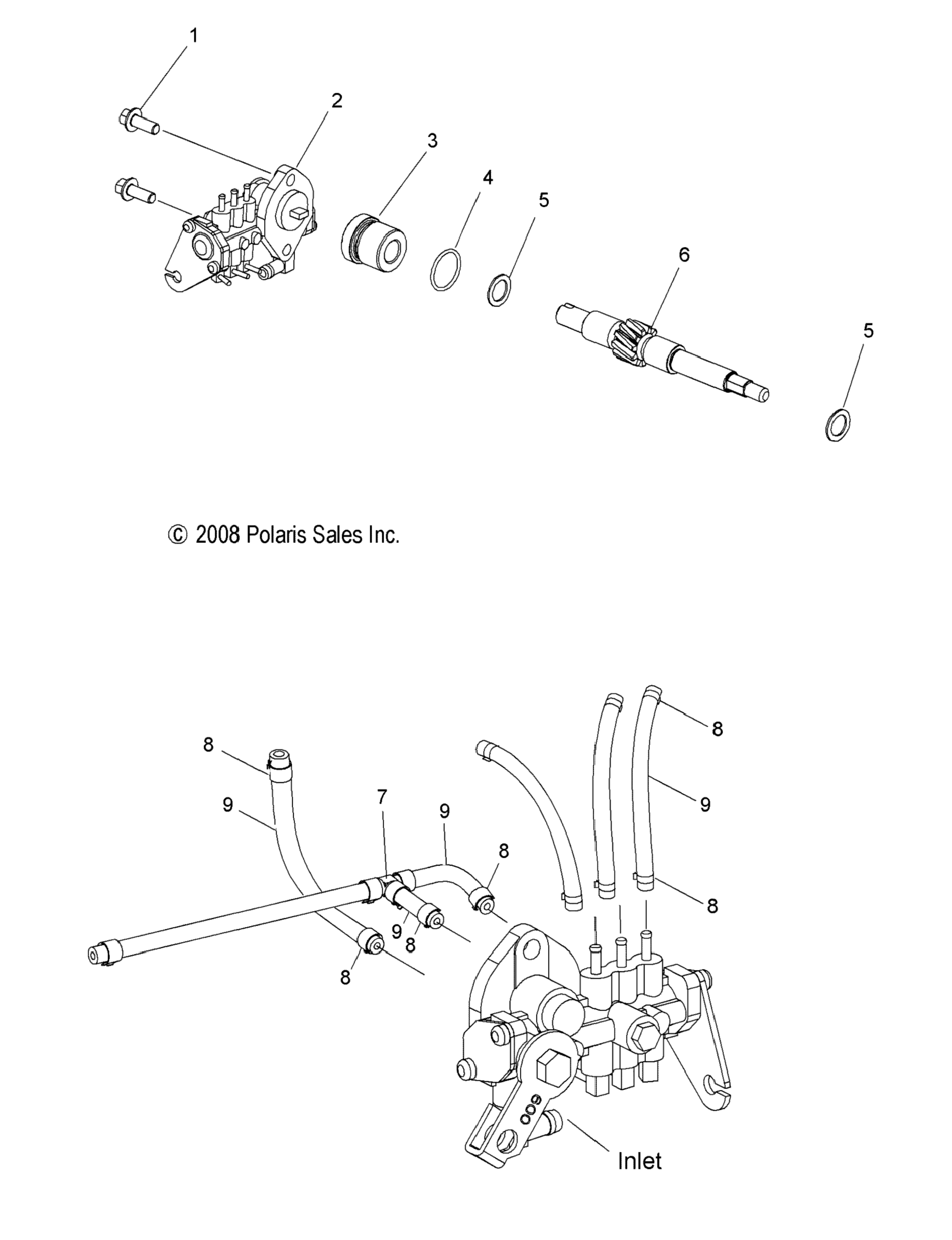 1
2
3
4
5
6
5

© 2008 Polaris Sales Inc.

8
8
9
7
9
9
8
8
9
8
8
600
Inlet