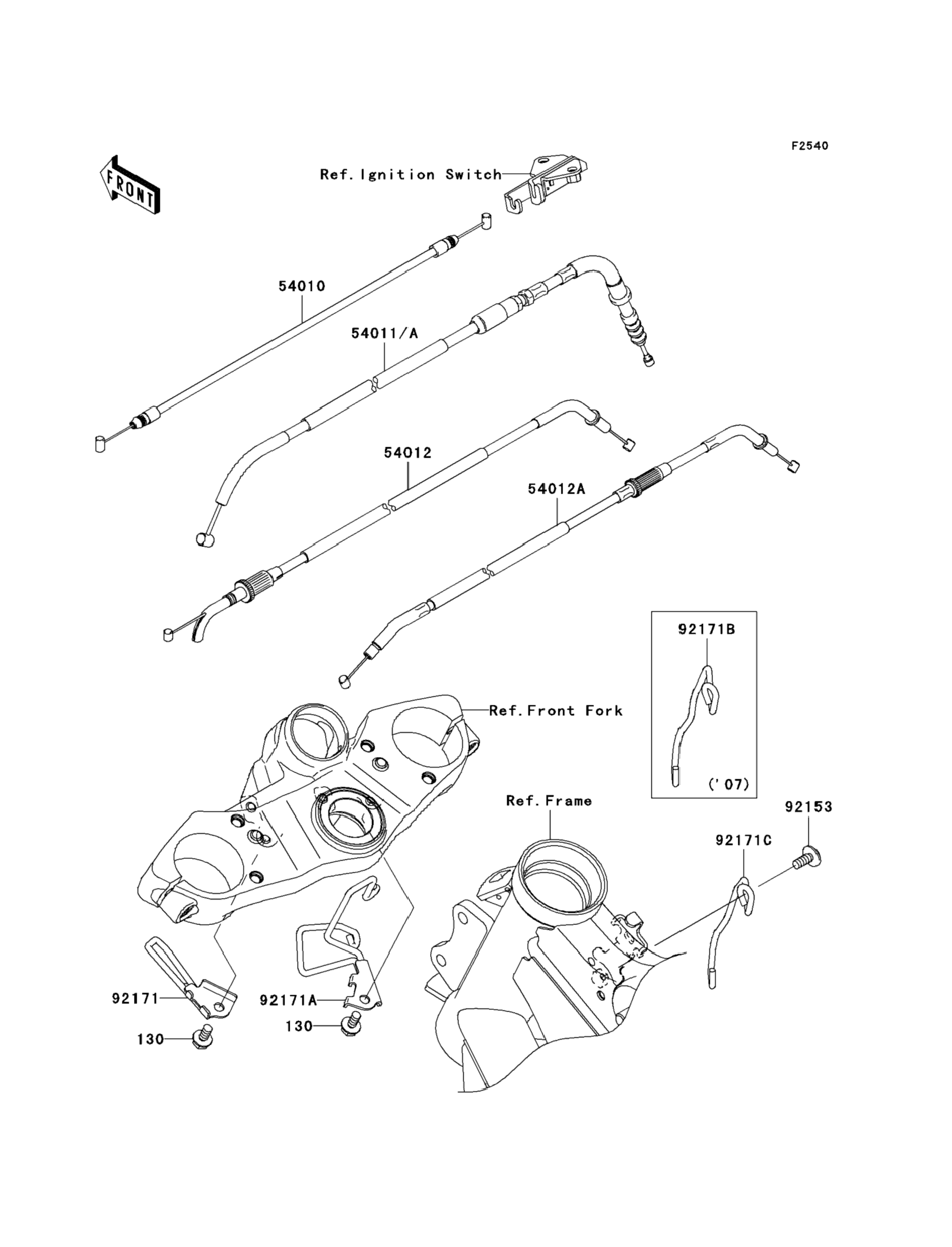 F2540

FRONT

Ref. Ignition Switch

54010

54011/A

54012

54012A

92171B

('07)

Ref. Front Fork

Ref. Frame

92153

92171C

92171

92171A

130

130