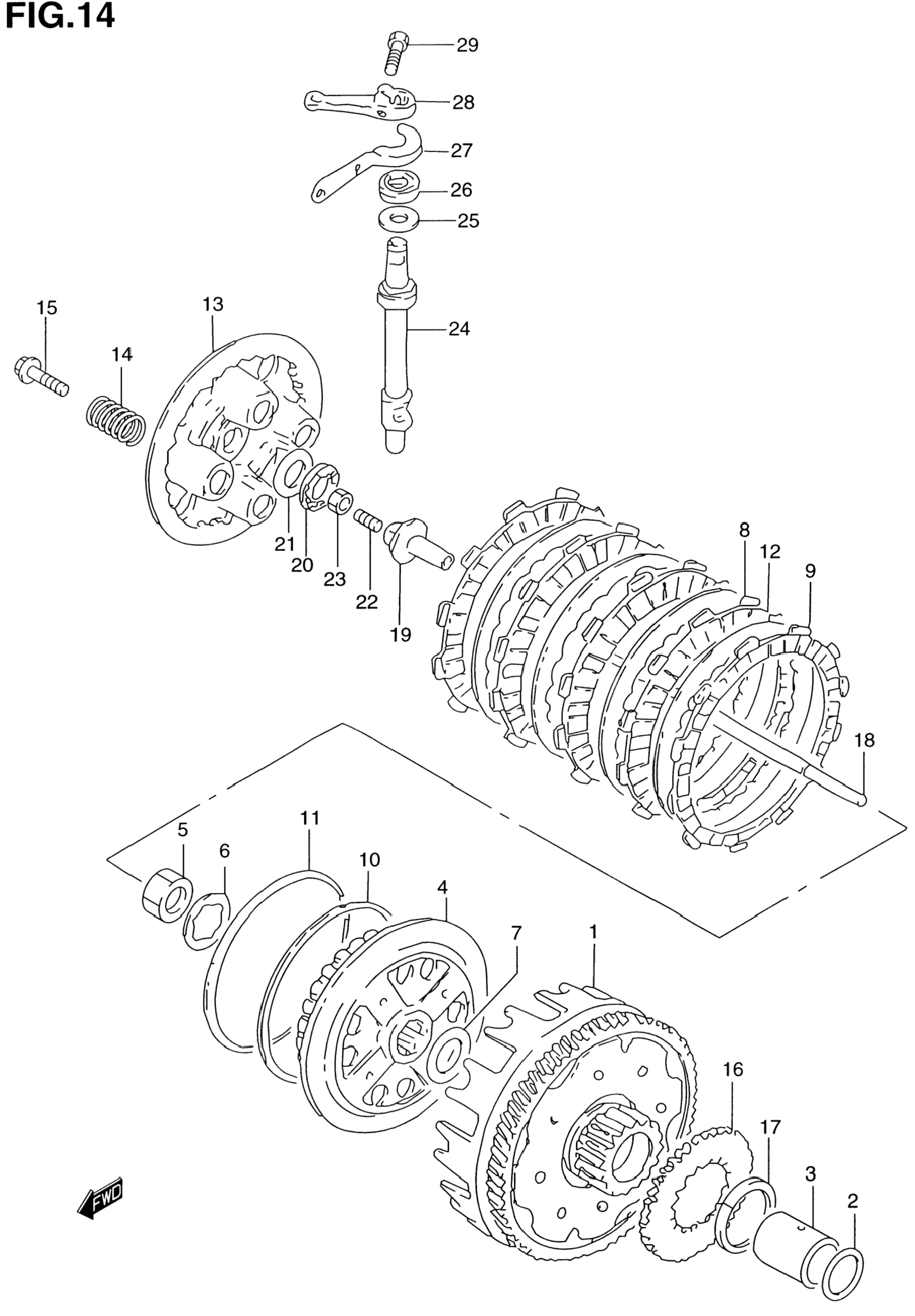 FIG.14

29
28
27
26
25
24
15
13
14
21
20
23
22
19
8
12
9
18
5
6
11
10
4
7
1
16
17
3
2
FWD