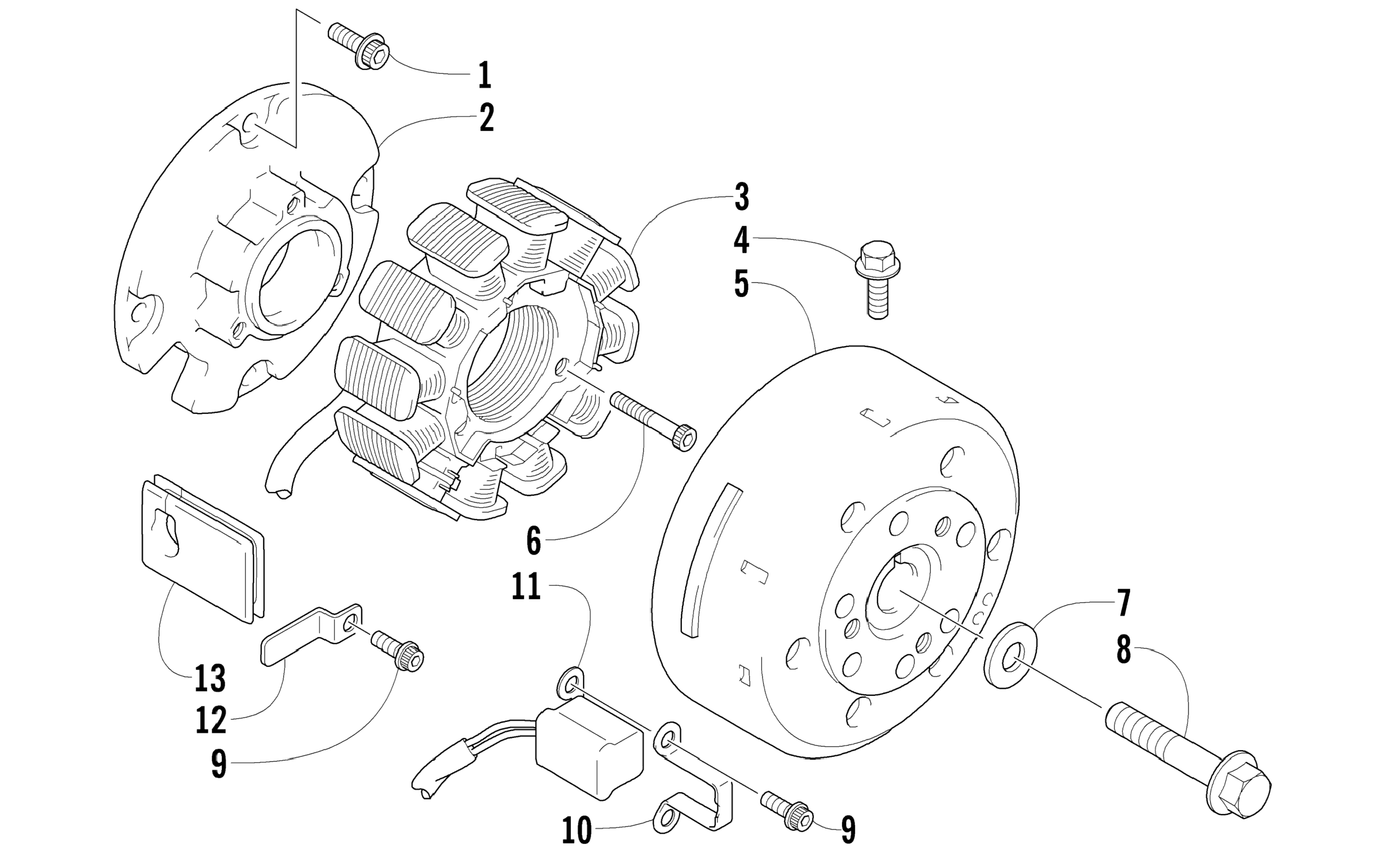 1
2
3
4
5
6
11
7
8
13
12
9
10
9