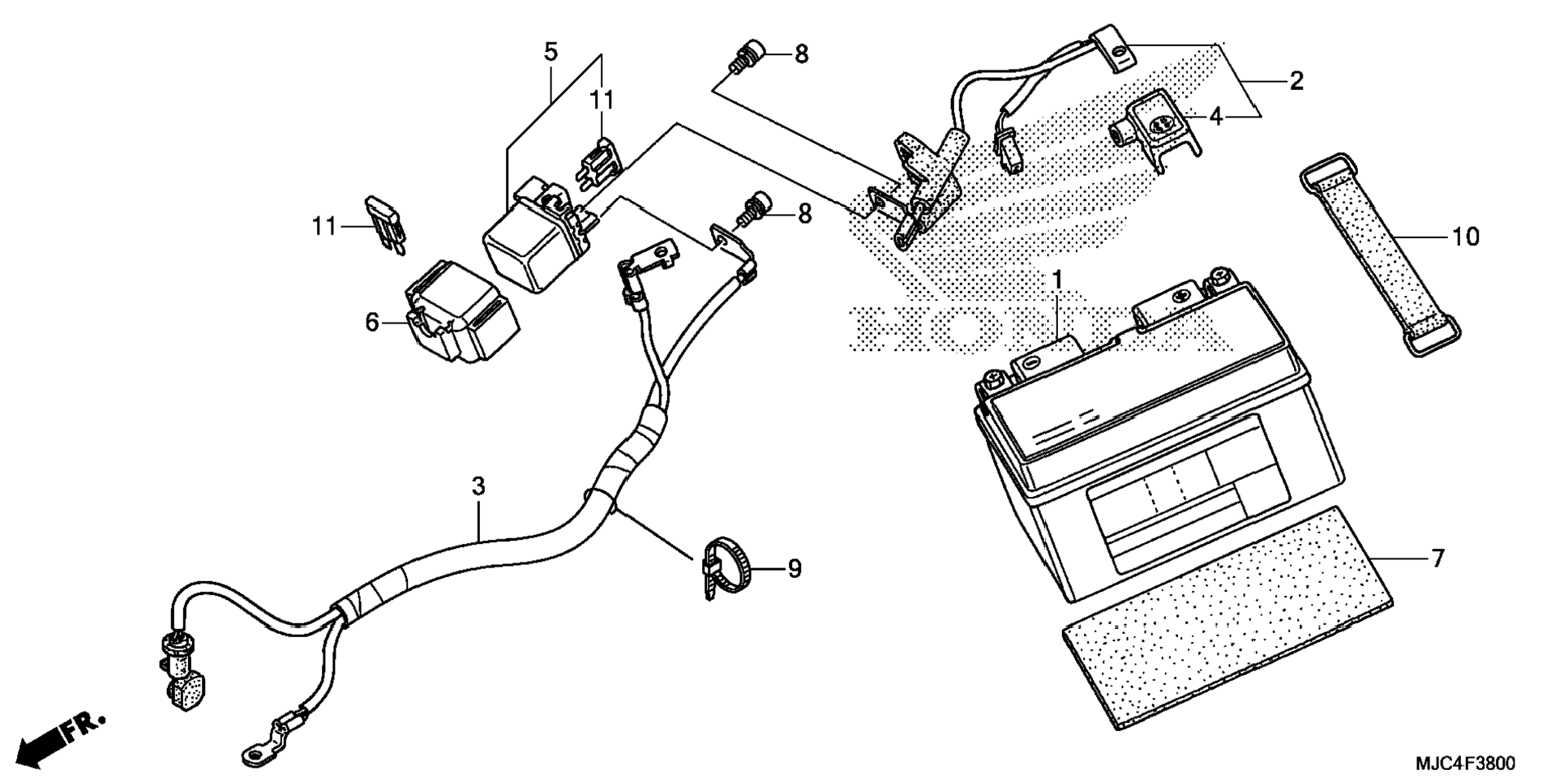 5
11
8
2
4
11
8
10
6
1
HONDA
3
9
7
FR.
MJC4F3800