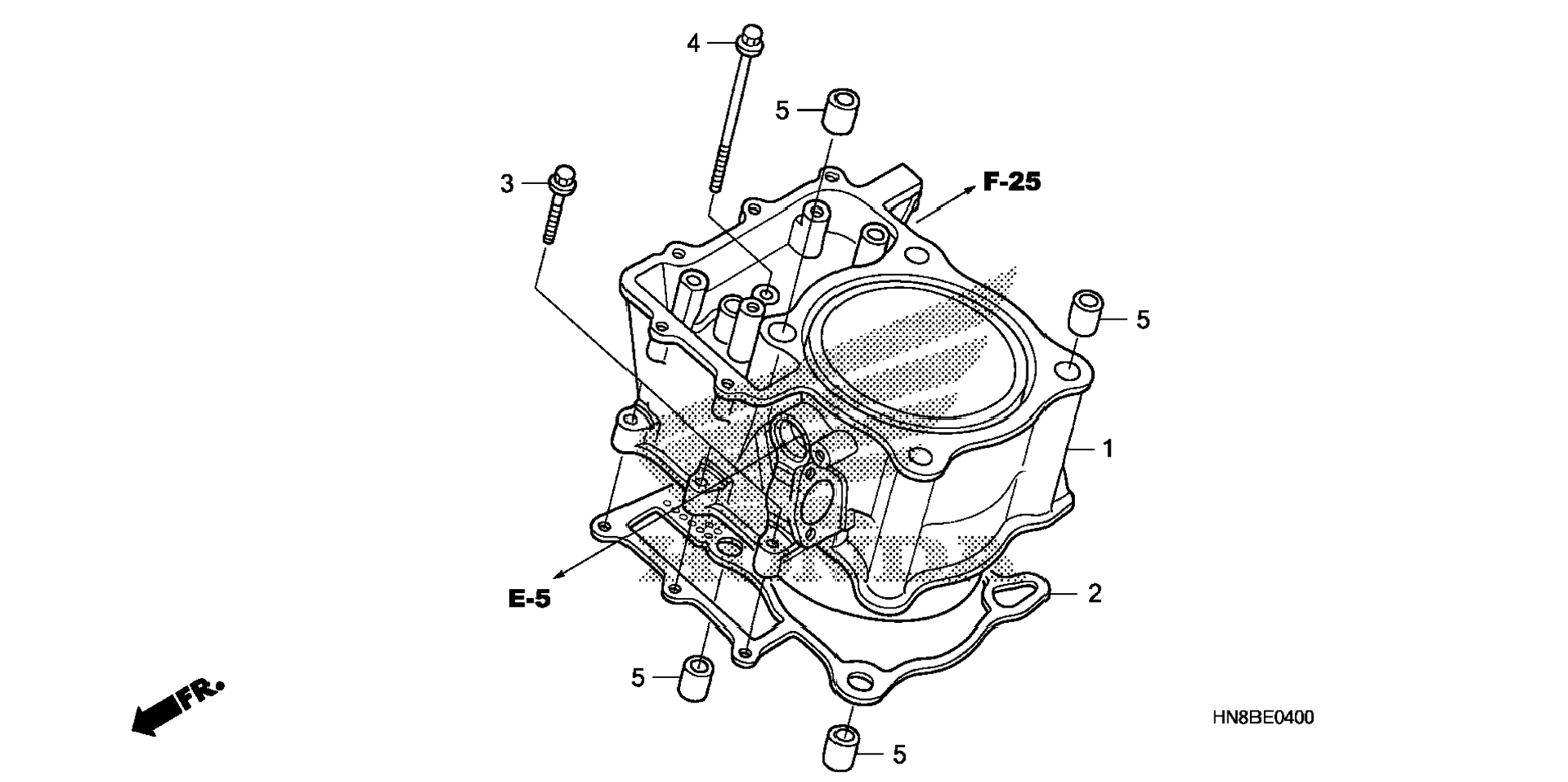 4
5
3
F-25
5
1
E-5
2
5
FR.
HN8BE0400
5