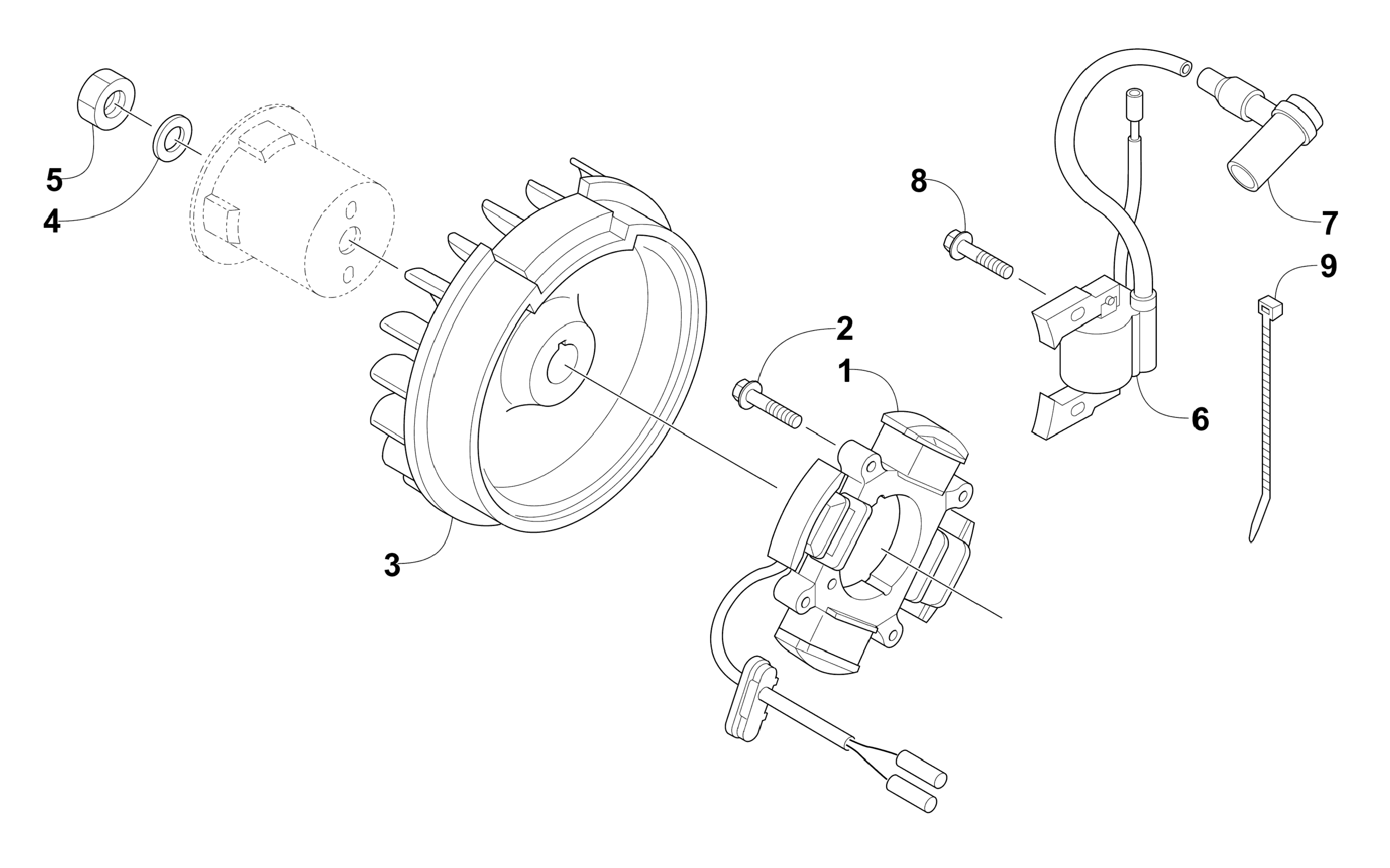 5
4
8
7
9
2
1
6
3