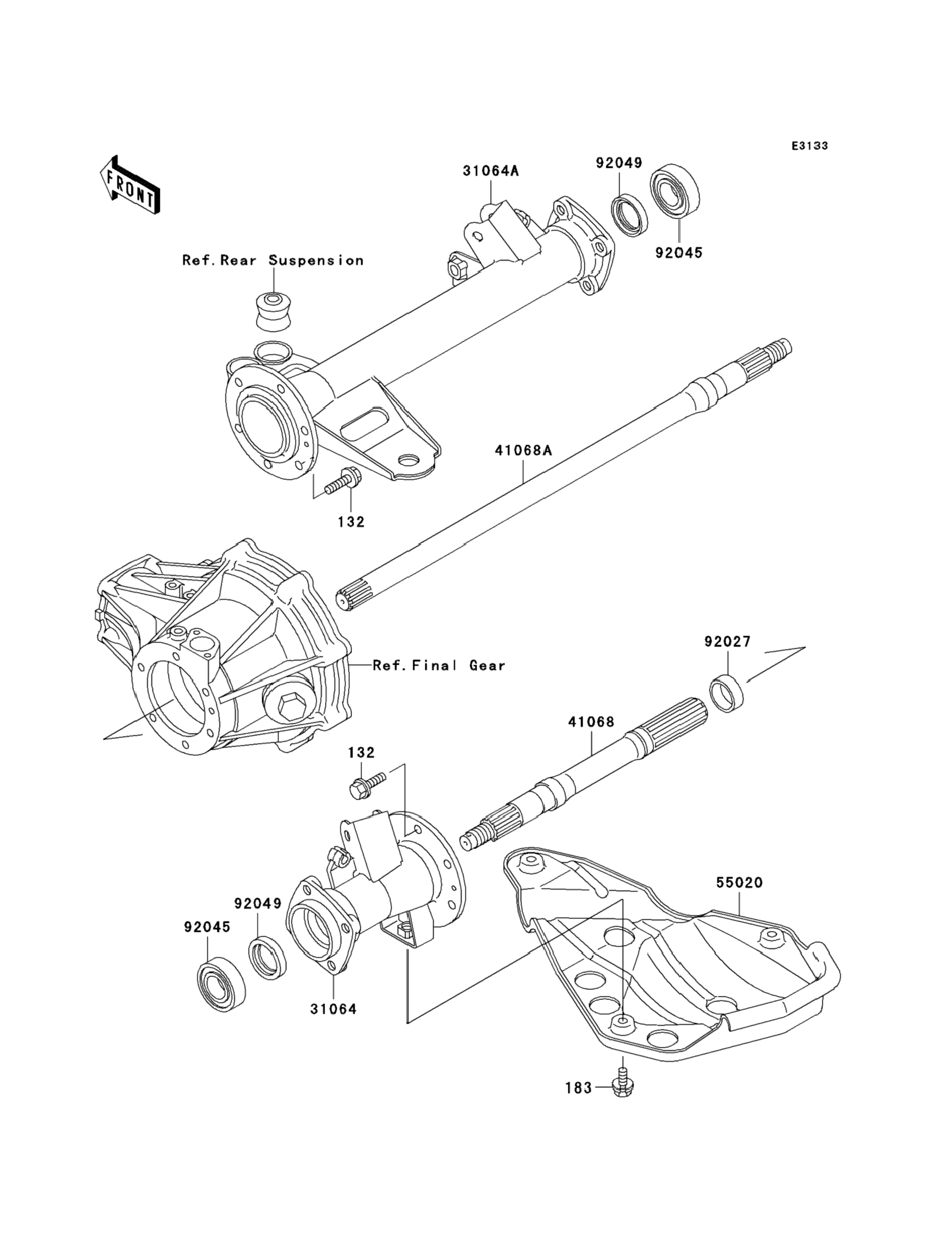 E3133

FRONT

31064A

92049

92045

Ref.Rear Suspension

41068A

132

Ref.Final Gear

92027

41068

132

55020

92049

92045

31064

183