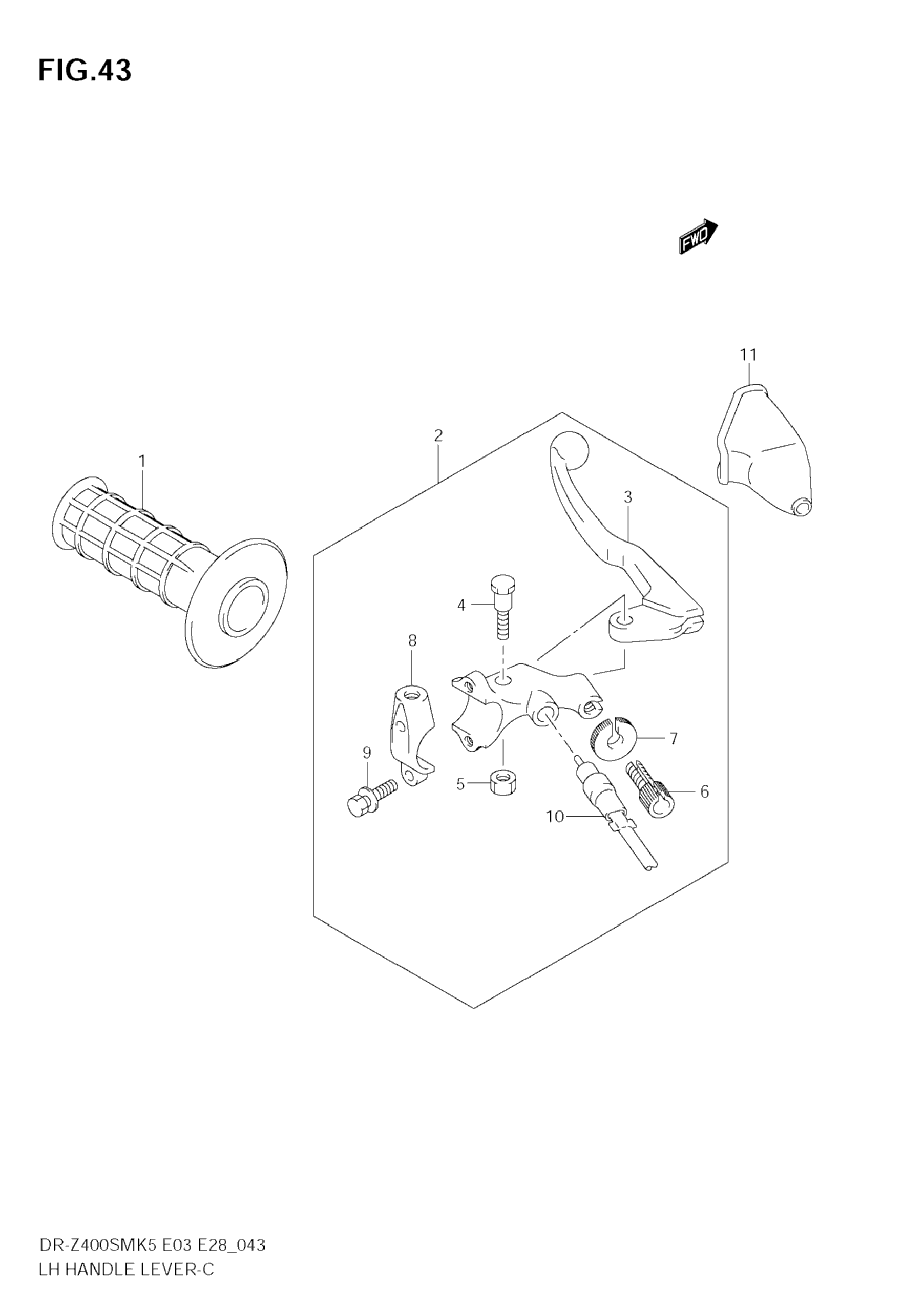 FIG.43

FWD

11

2

1

3

4

8

7

9

5

6

10

DR-Z400SMK5 E03 E28_043
LH HANDLE LEVER-C