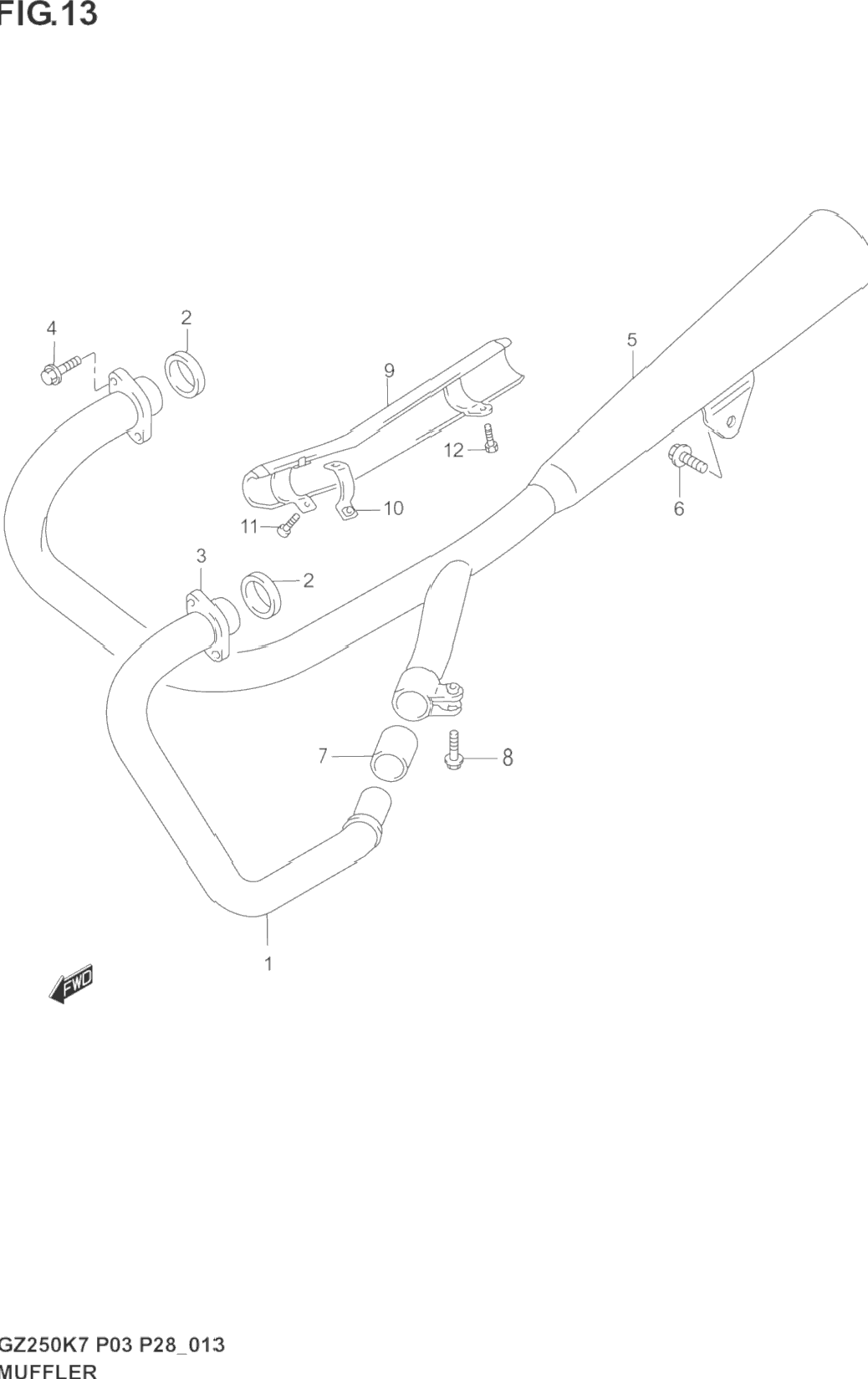 FIG.13

4
2
9
5
12
6
11
10
3
2
7
8
1
FWD

GZ250K7 P03 P28_013
MUFFLER