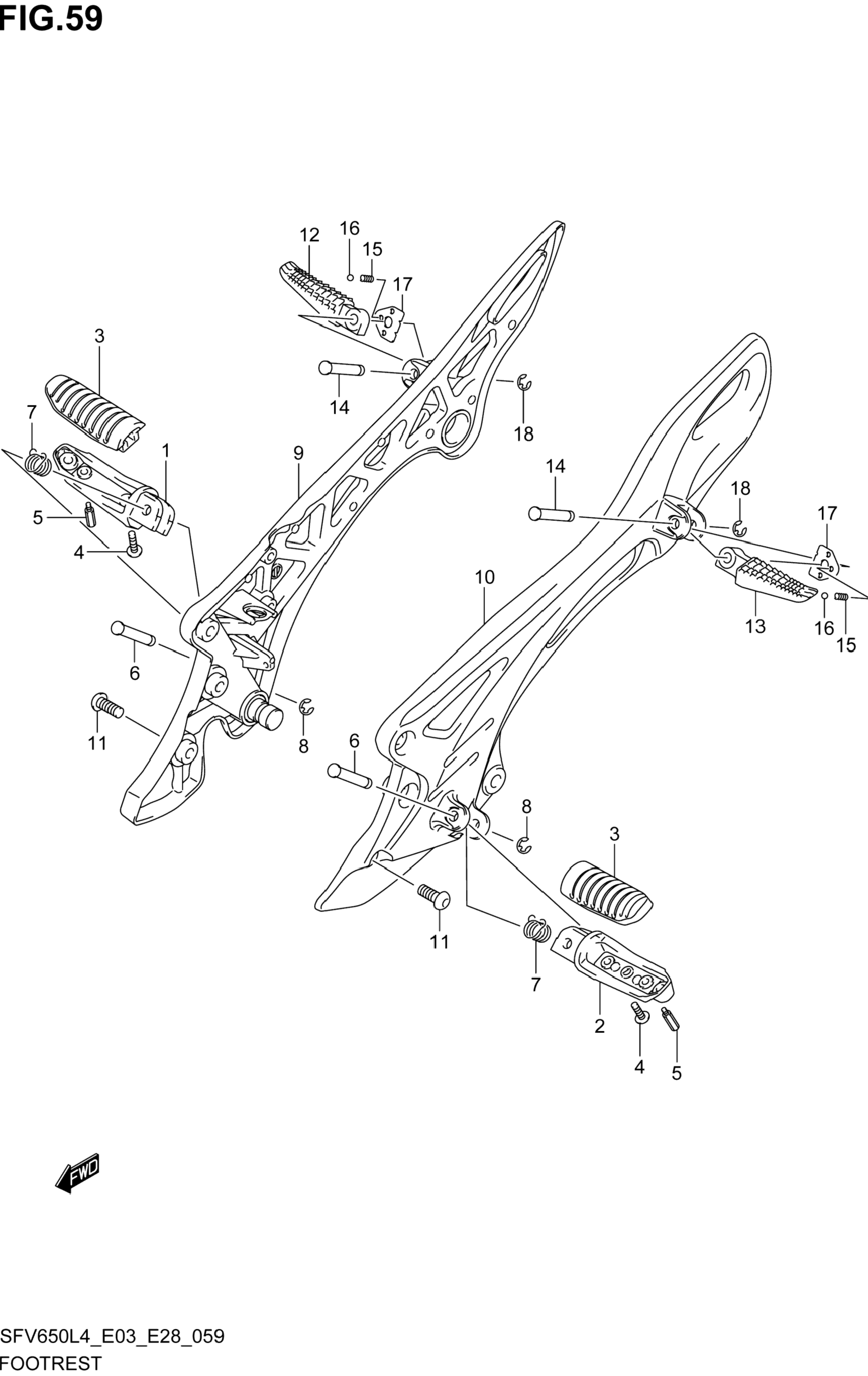 FIG.59

12
16
15
17
3
14
18
7
1
9
14
18
17
5
4
10
13
16
15
6
11
8
6
8
3
11
7
2
4
5

FWD

SFV650L4_E03_E28_059
FOOTREST