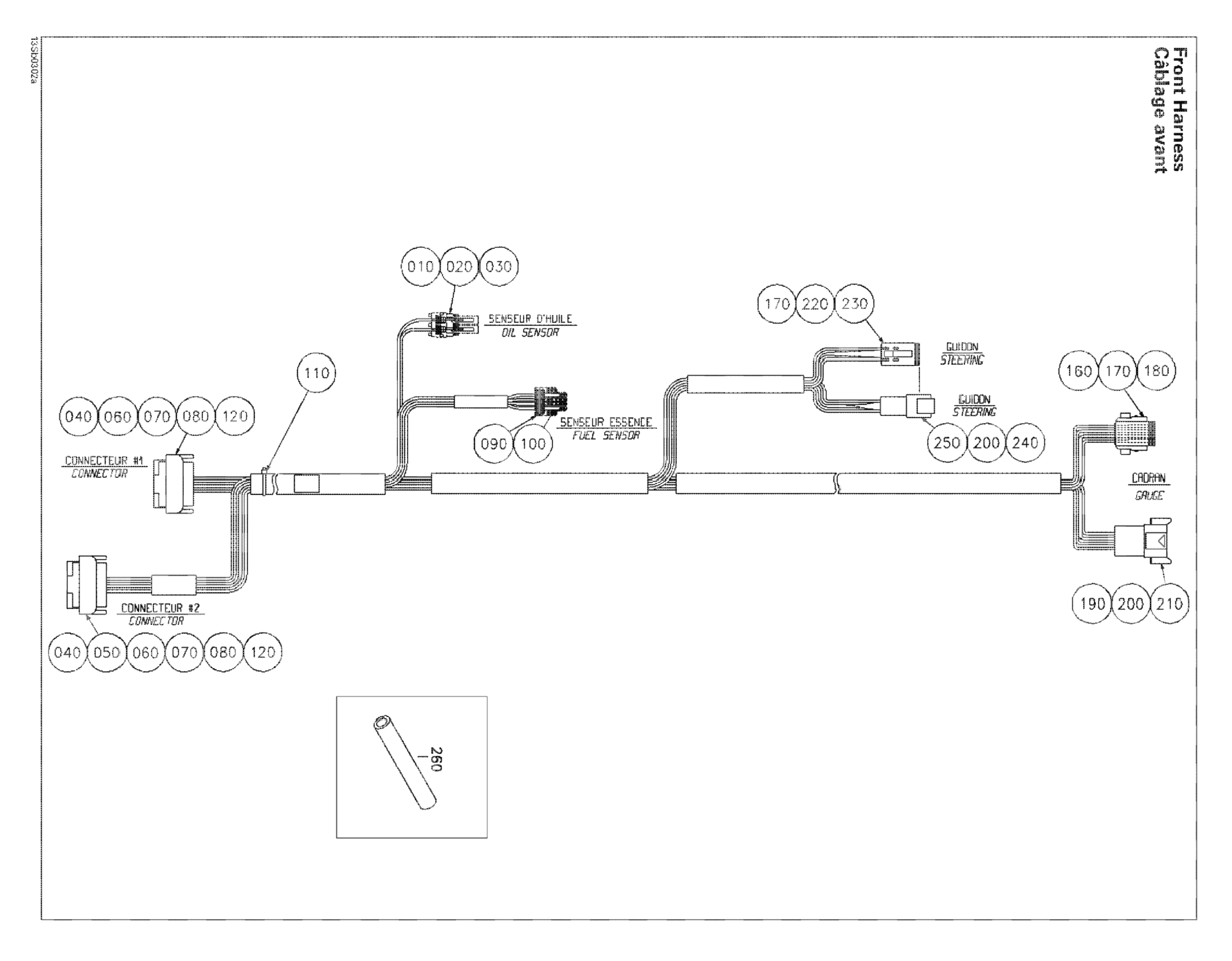 Front Harness
Câblage avant

13Sb0302a

010 020 030

SENSEUR D'HUILE
OIL SENSOR

170 220 230

GUIDON
STEERING

110

160 170 180

040 060 070 080 120

GUIDON
STEERING

SENSEUR ESSENCE
FUEL SENSOR

090 100

250 200 240

CONNECTEUR #1
CONNECTOR

CADRAN
GAUGE

CONNECTEUR #2
CONNECTOR

190 200 210

040 050 060 070 080 120

260