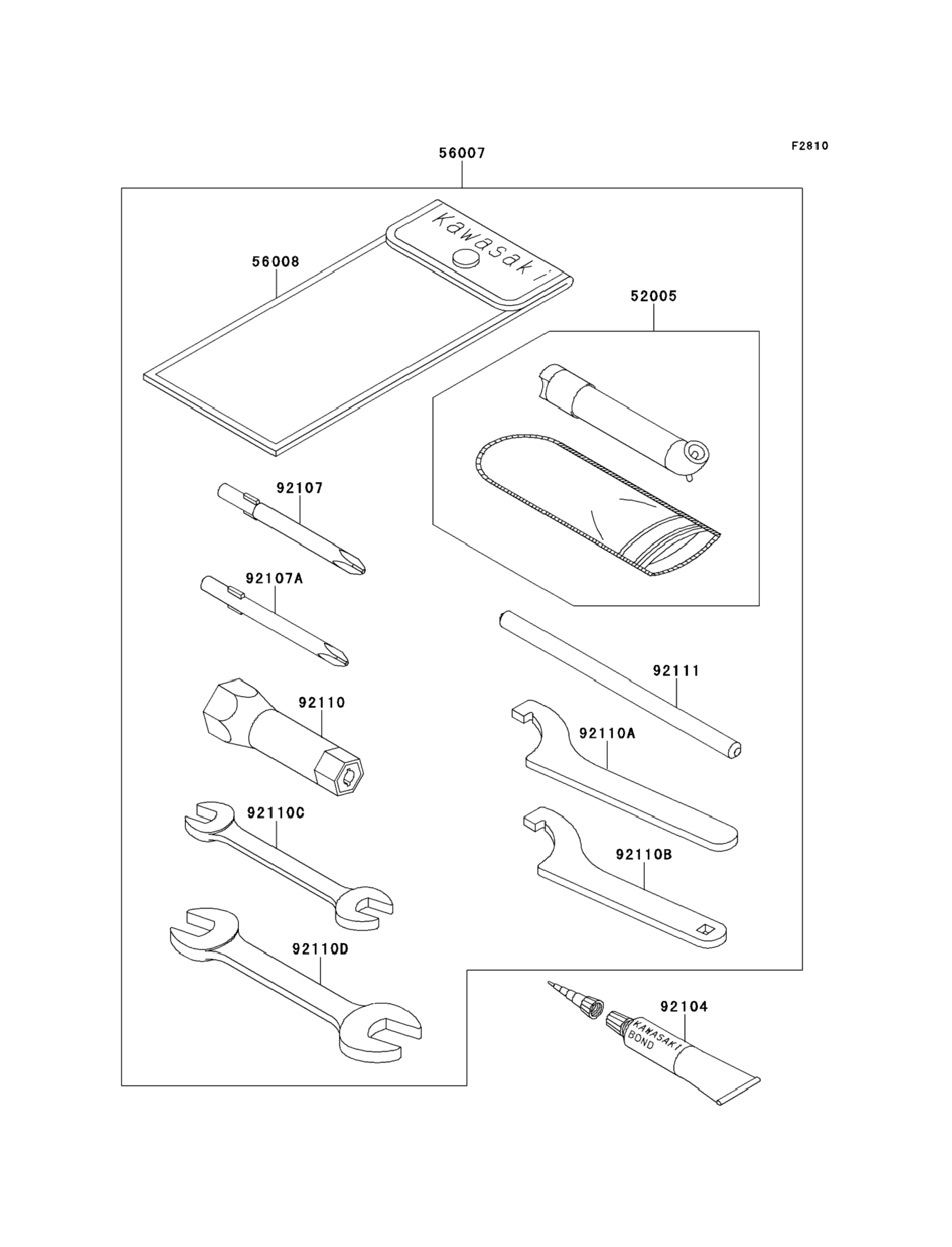 F2810

56007

Kawasaki

56008

52005

92107

92107A

92111

92110

92110A

92110C

92110B

92110D

92104

KAWASAKI BOND