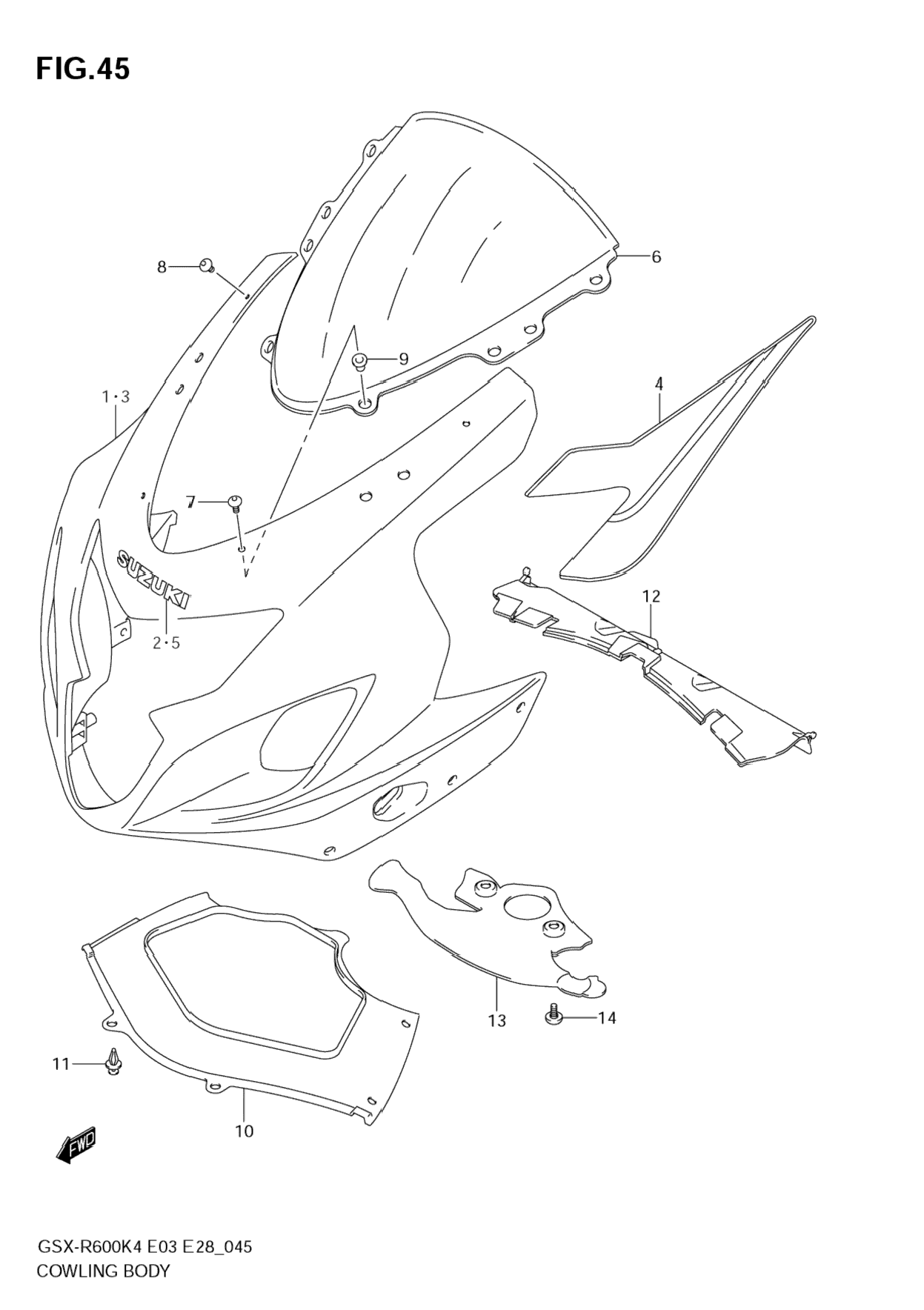 FIG.45

8

6

9

1·3

4

7

SUZUKI

2·5

12

13

14

11

10

FWD

GSX-R600K4 E03 E28_045
COWLING BODY