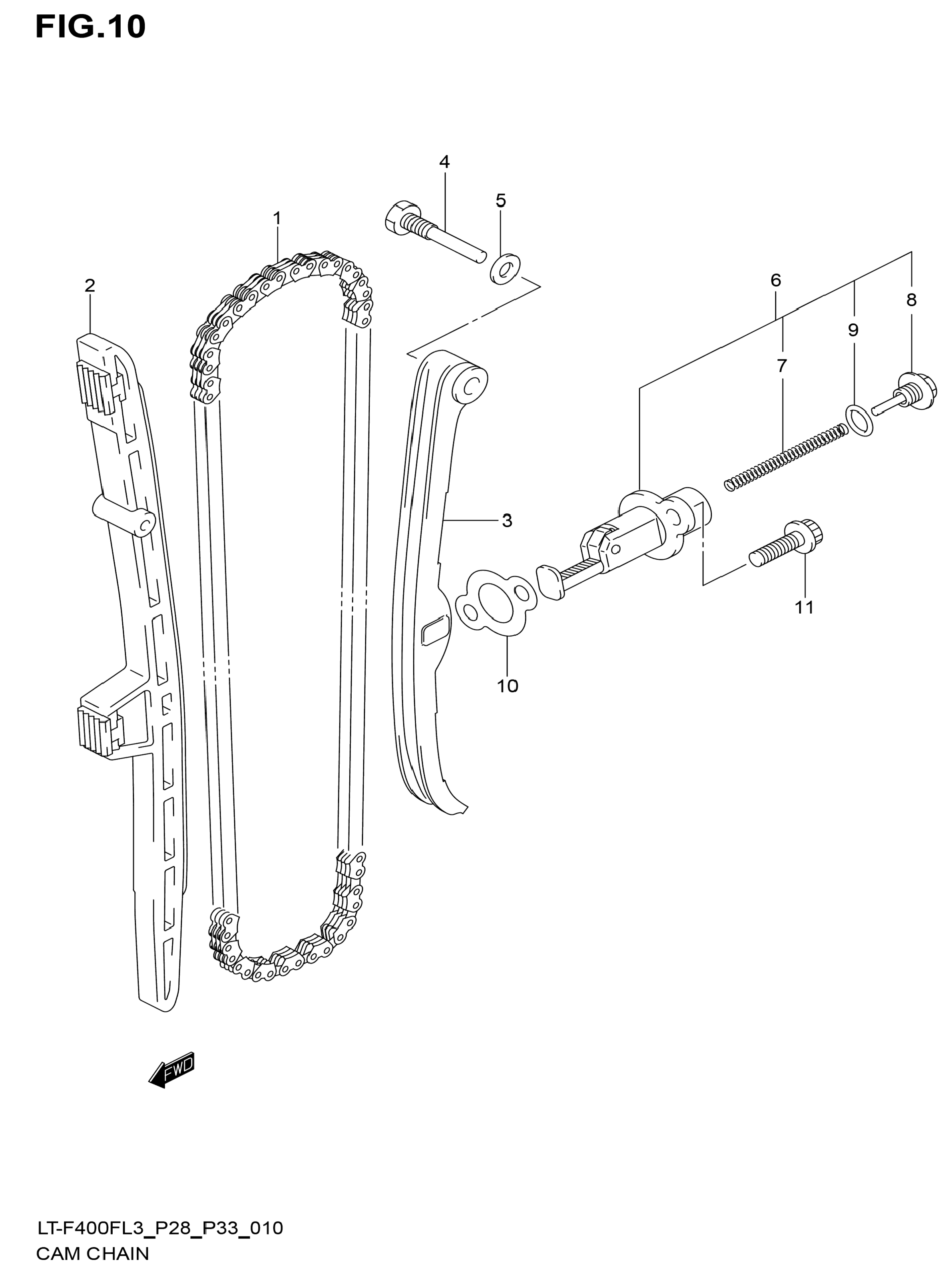 FIG.10

4

5

1

2

6

8

9

7

3

11

10

FWD

LT-F400FL3_P28_P33_010
CAM CHAIN