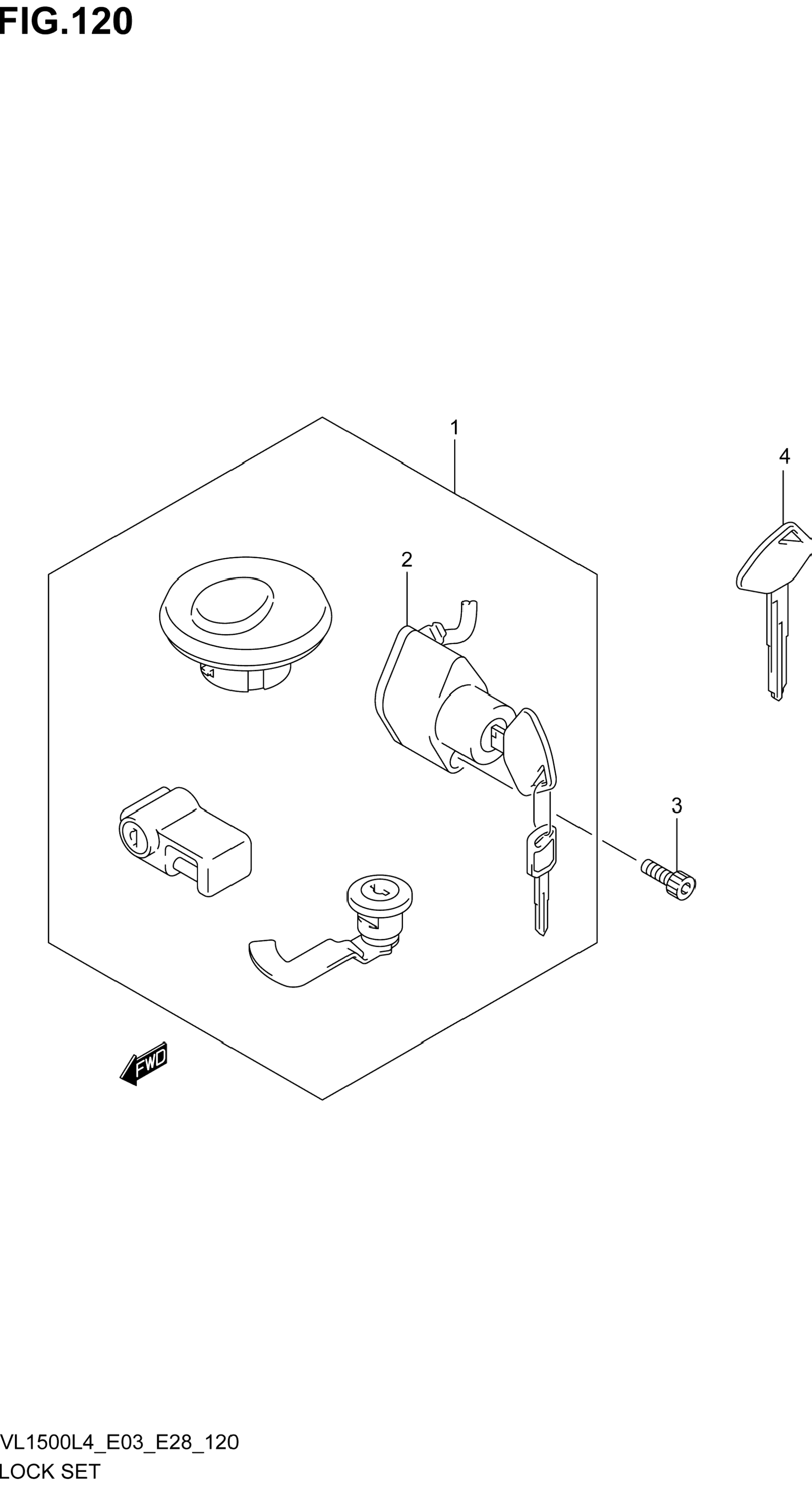 FIG.120

1

4

2

3

FWD

VL1500L4_E03_E28_120
LOCK SET